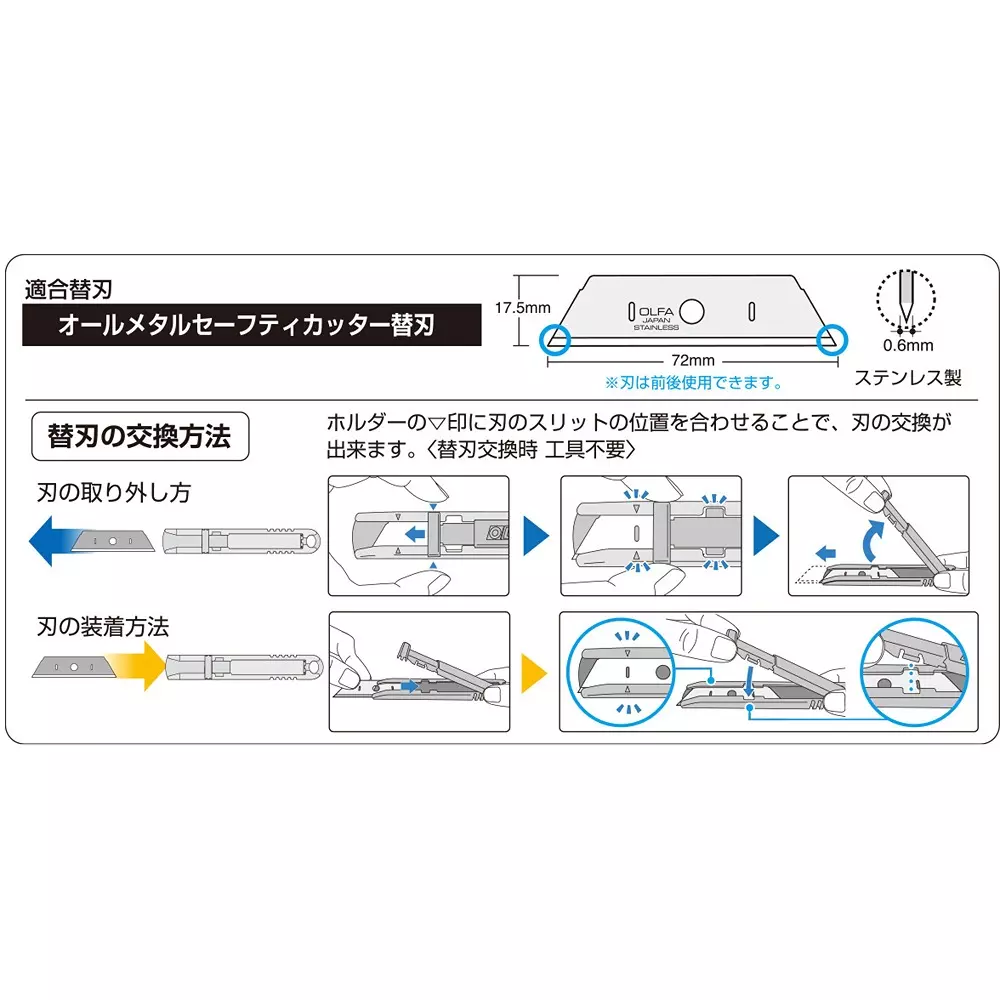 適合替刃

オールメタルセーフティカッター替刃

17.5mm

OLFA JAPAN STAINLESS

72mm

※刃は前後使用できます。

0.6mm

ステンレス製

替刃の交換方法

ホルダーの▽印に刃のスリットの位置を合わせることで、刃の交換が出来ます。〈替刃交換時 工具不要〉

刃の取り外し方

刃の装着方法