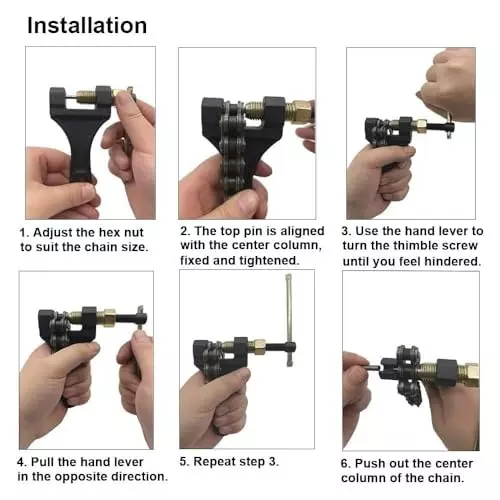 Installation

1. Adjust the hex nut to suit the chain size.

2. The top pin is aligned with the center column, fixed and tightened.

3. Use the hand lever to turn the thimble screw until you feel hindered.

4. Pull the hand lever in the opposite direction.

5. Repeat step 3.

6. Push out the center column of the chain.