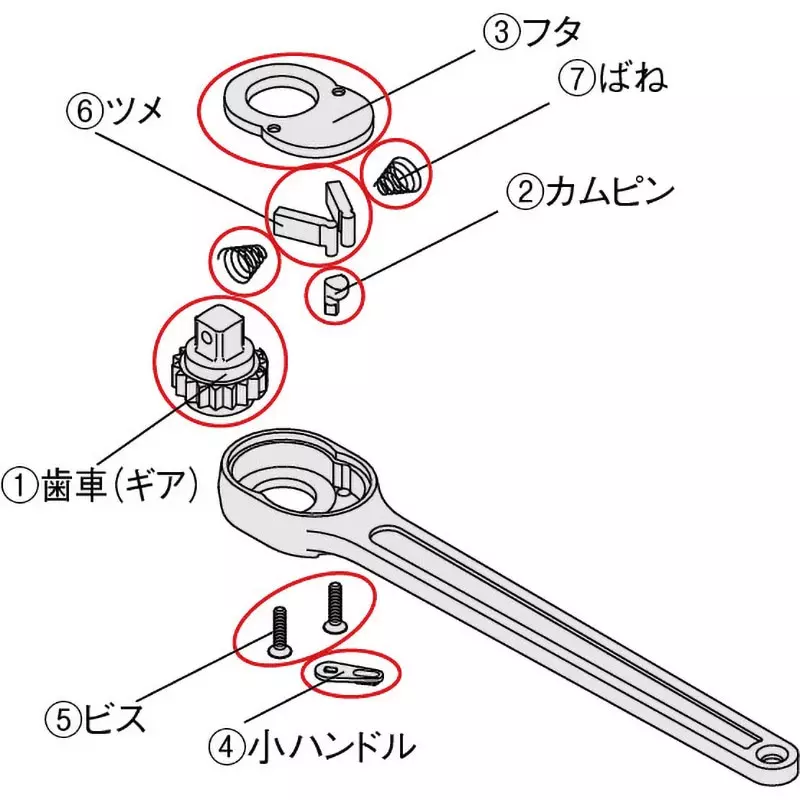 ③フタ
⑦ばね
⑥ツメ
②カムピン
①歯車(ギア)
⑤ビス
④小ハンドル