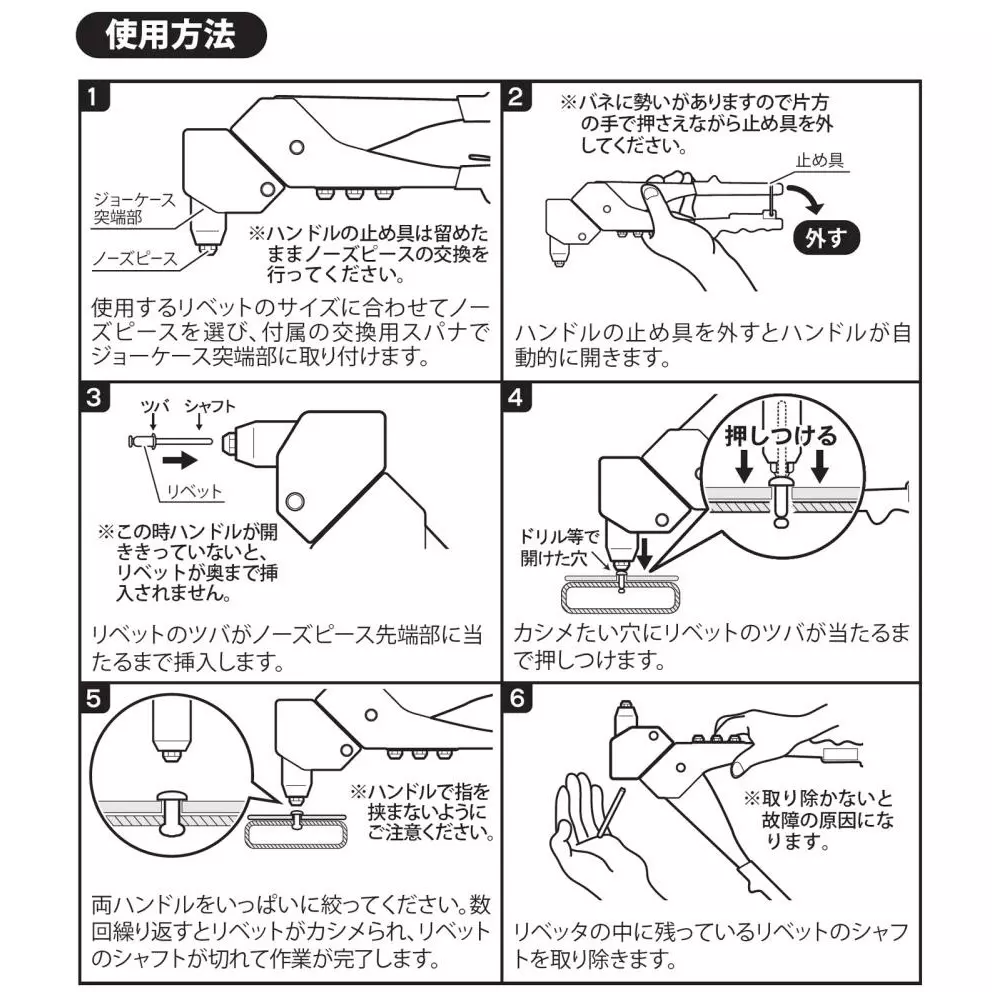 使用方法

1

ジョーケース突端部

ノーズピース

※ハンドルの止め具は留めたままノーズピースの交換を行ってください。

使用するリベットのサイズに合わせてノーズピースを選び、付属の交換用スパナでジョーケース突端部に取り付けます。

2

※バネに勢いがありますので片方の手で押さえながら止め具を外してください。

止め具

外す

ハンドルの止め具を外すとハンドルが自動的に開きます。

3

ツバ

シャフト

リベット

※この時ハンドルが開ききっていないと、リベットが奥まで挿入されません。

リベットのツバがノーズピース先端部に当たるまで挿入します。

4

押しつける

ドリル等で開けた穴

カシメたい穴にリベットのツバが当たるまで押しつけます。

5

※ハンドルで指を挟まないようにご注意ください。

両ハンドルをいっぱいに絞ってください。数回繰り返すとリベットがカシメられ、リベットのシャフトが切れて作業が完了します。

6

※取り除かないと故障の原因になります。

リベッタの中に残っているリベットのシャフトを取り除きます。