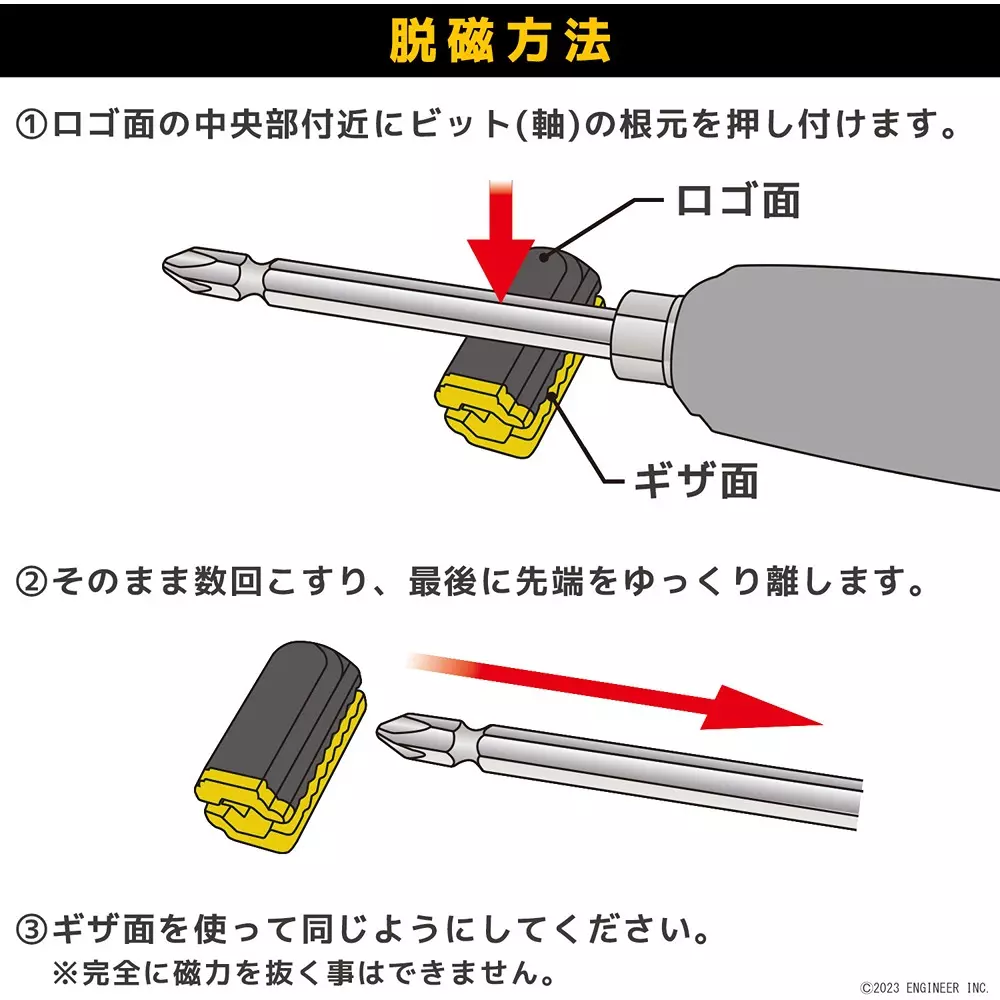 脱磁方法

①ロゴ面の中央部付近にビット(軸)の根元を押し付けます。

ロゴ面

ギザ面

②そのまま数回こすり、最後に先端をゆっくり離します。

③ギザ面を使って同じようにしてください。
※完全に磁力を抜く事はできません。

©2023 ENGINEER INC.