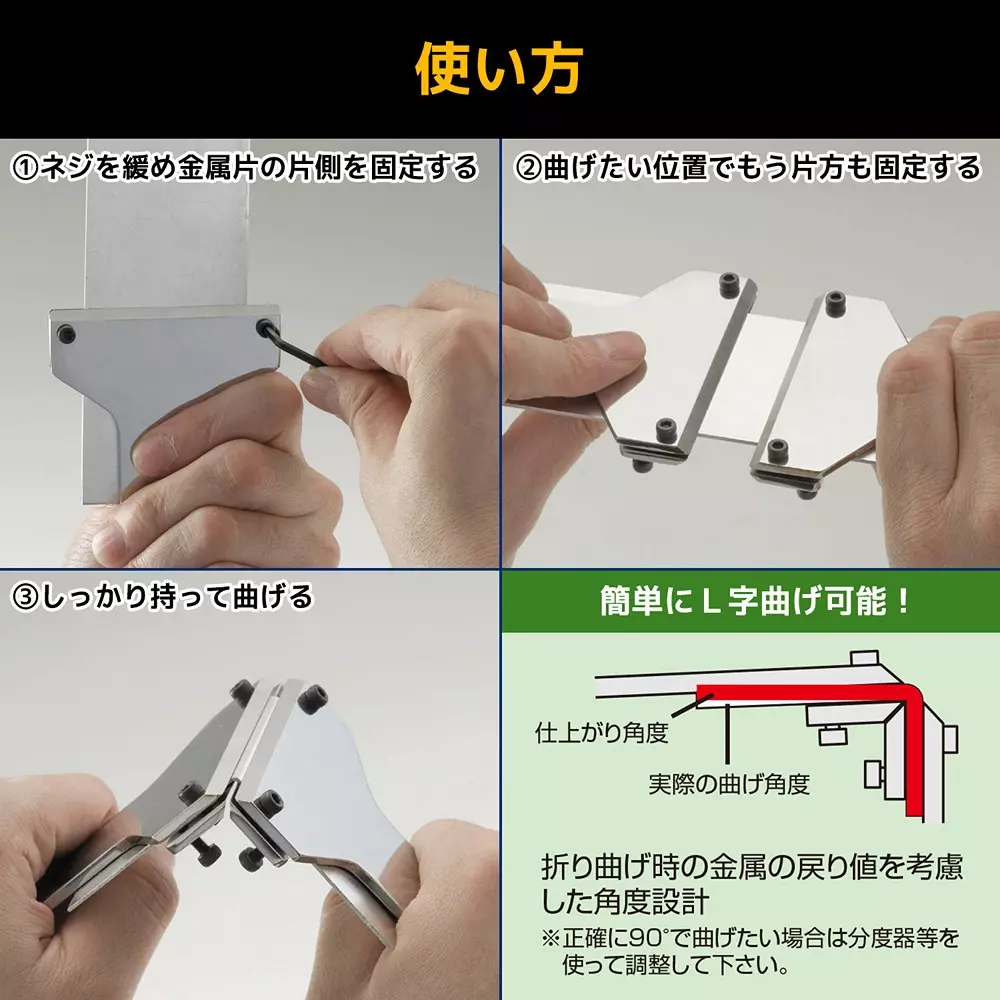 使い方

①ネジを緩め金属片の片側を固定する

②曲げたい位置でもう片方も固定する

③しっかり持って曲げる

簡単にＬ字曲げ可能！

仕上がり角度

実際の曲げ角度

折り曲げ時の金属の戻り値を考慮した角度設計

※正確に90°で曲げたい場合は分度器等を使って調整して下さい。