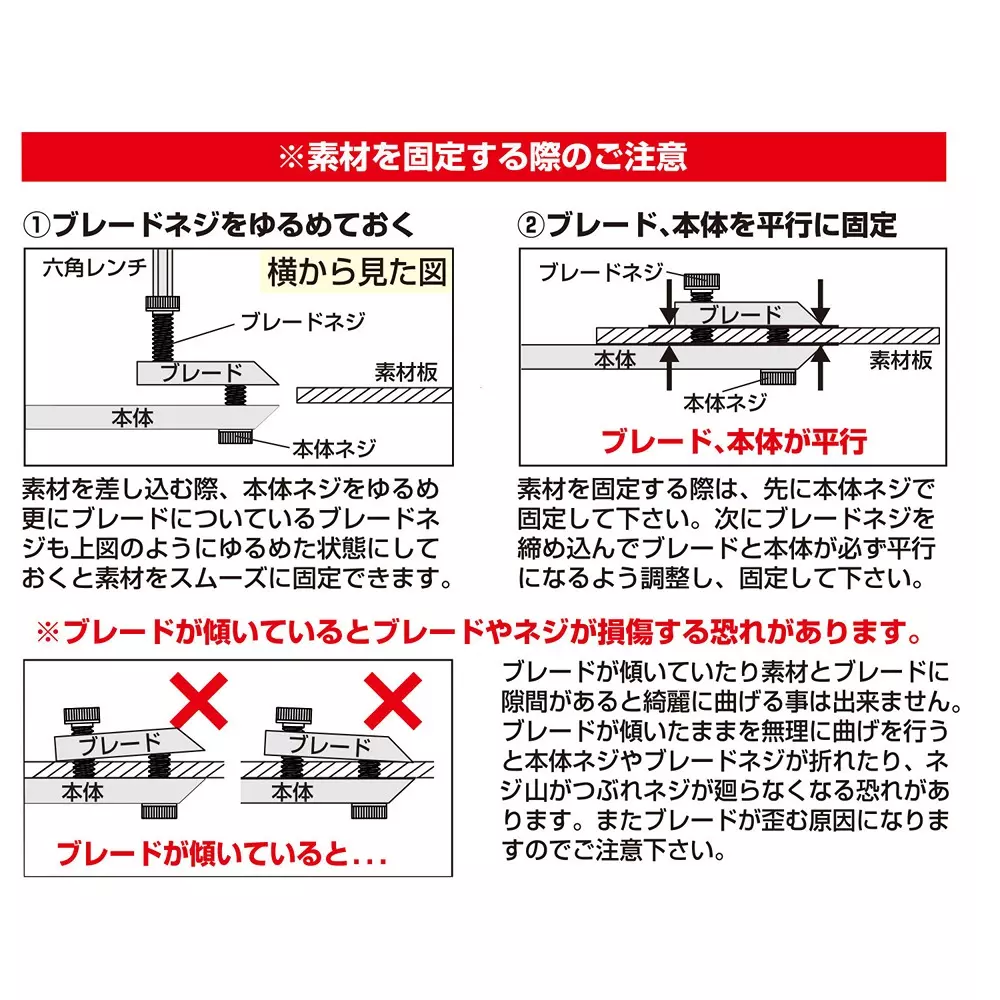 ※素材を固定する際のご注意

①ブレードネジをゆるめておく

六角レンチ
横から見た図
ブレードネジ
ブレード
素材板
本体
本体ネジ

素材を差し込む際、本体ネジをゆるめ更にブレードについているブレードネジも上図のようにゆるめた状態にしておくと素材をスムーズに固定できます。

②ブレード、本体を平行に固定

ブレードネジ
ブレード
本体
素材板
本体ネジ
ブレード、本体が平行

素材を固定する際は、先に本体ネジで固定して下さい。次にブレードネジを締め込んでブレードと本体が必ず平行になるよう調整し、固定して下さい。

※ブレードが傾いているとブレードやネジが損傷する恐れがあります。

ブレード
本体
ブレード
本体
ブレードが傾いていると...

ブレードが傾いていたり素材とブレードに隙間があると綺麗に曲げる事は出来ません。ブレードが傾いたままを無理に曲げを行うと本体ネジやブレードネジが折れたり、ネジ山がつぶれネジが廻らなくなる恐れがあります。またブレードが歪む原因になりますのでご注意下さい。