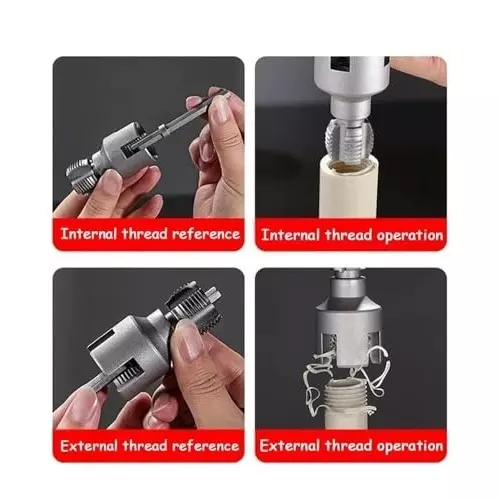 Internal thread reference

Internal thread operation

External thread reference

External thread operation