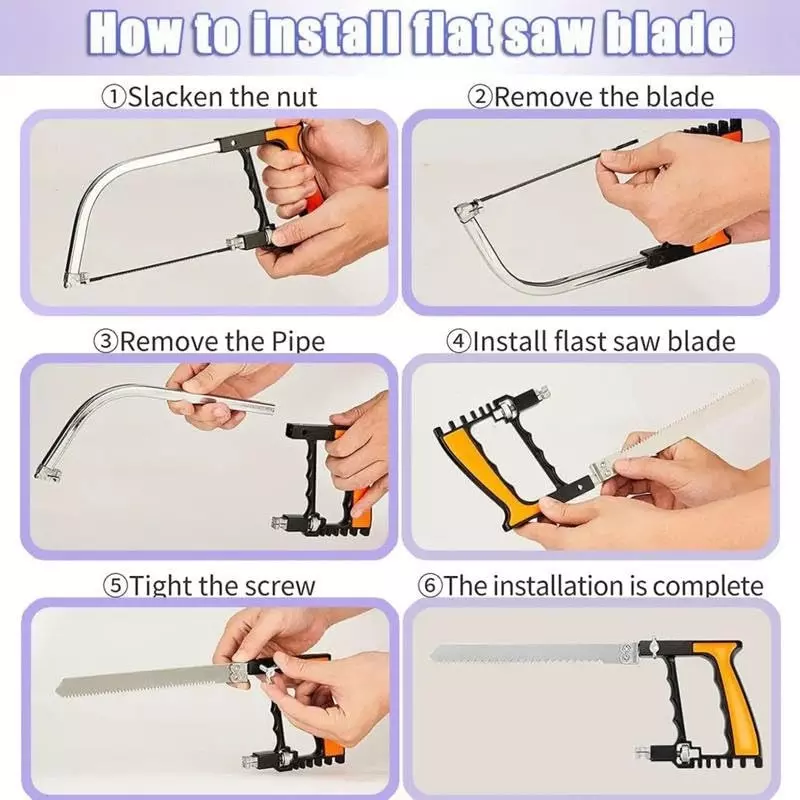 How to install flat saw blade

①Slacken the nut

②Remove the blade

③Remove the Pipe

④Install flast saw blade

⑤Tight the screw

⑥The installation is complete