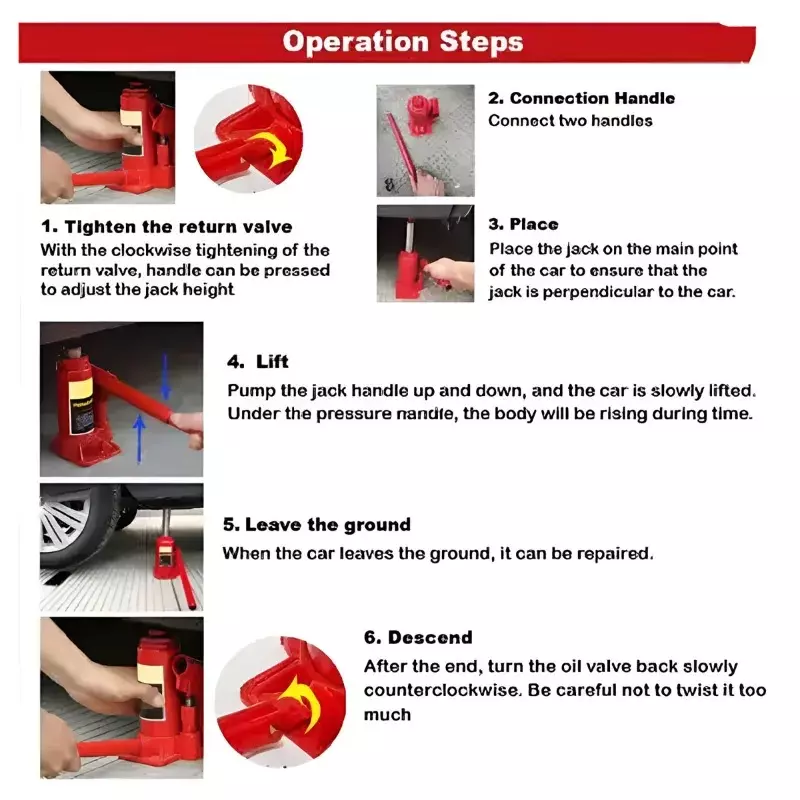 Operation Steps

1. Tighten the return valve
With the clockwise tightening of the return valve, handle can be pressed to adjust the jack height

2. Connection Handle
Connect two handles

3. Place
Place the jack on the main point of the car to ensure that the jack is perpendicular to the car.

4. Lift
Pump the jack handle up and down, and the car is slowly lifted. Under the pressure nandle, the body will be rising during time.

5. Leave the ground
When the car leaves the ground, it can be repaired.

6. Descend
After the end, turn the oil valve back slowly counterclockwise. Be careful not to twist it too much