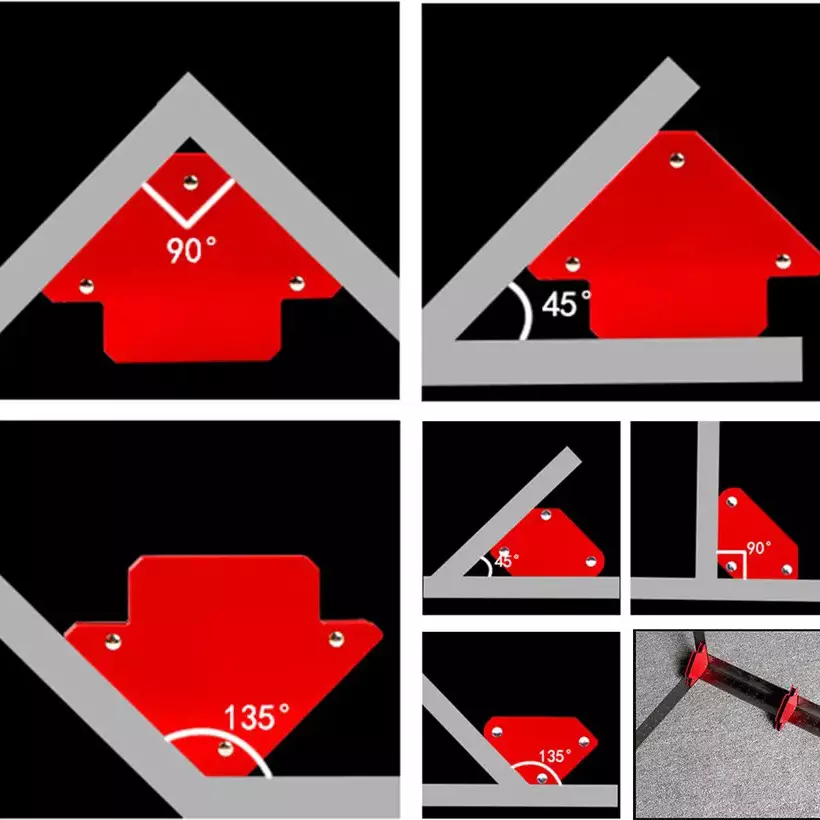 90°

45°

135°

45°

90°

135°