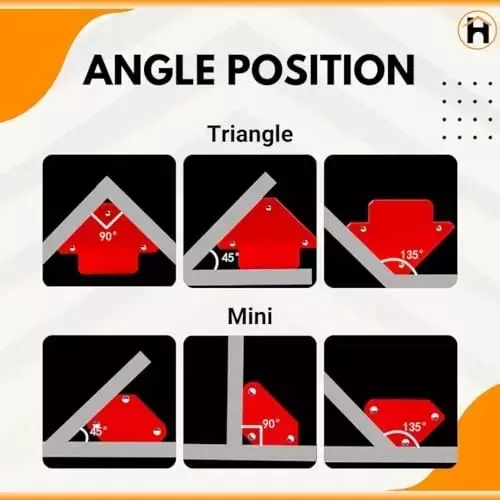 H

ANGLE POSITION

Triangle

90°

45°

135°

Mini

45°

90°

135°