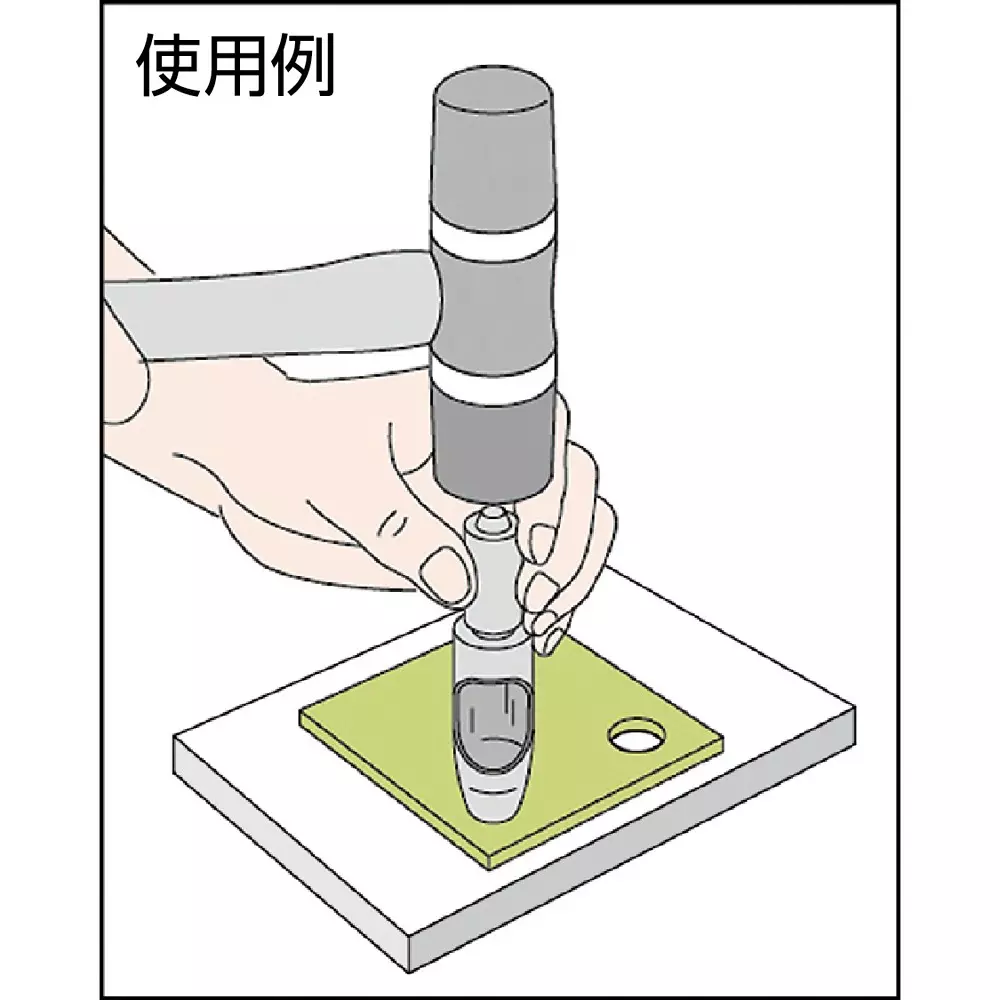 使用例