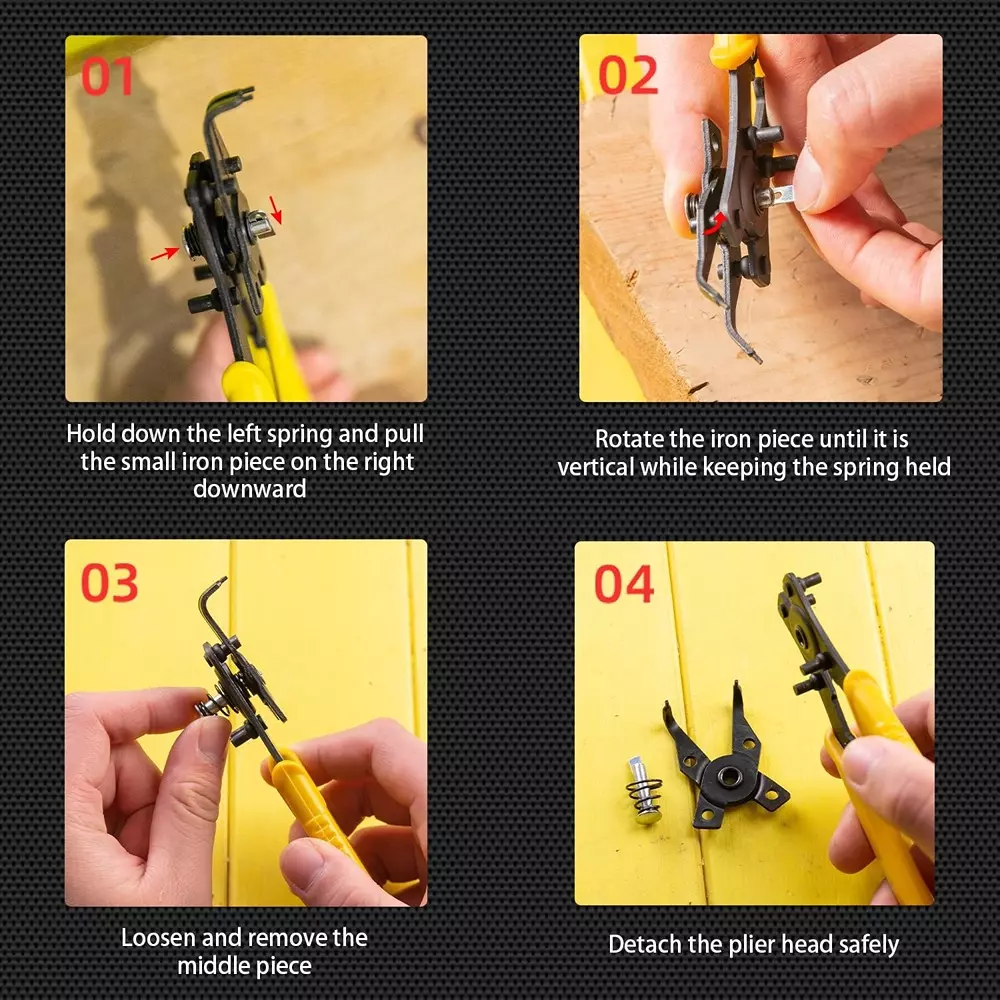 01

Hold down the left spring and pull the small iron piece on the right downward

02

Rotate the iron piece until it is vertical while keeping the spring held

03

Loosen and remove the middle piece

04

Detach the plier head safely