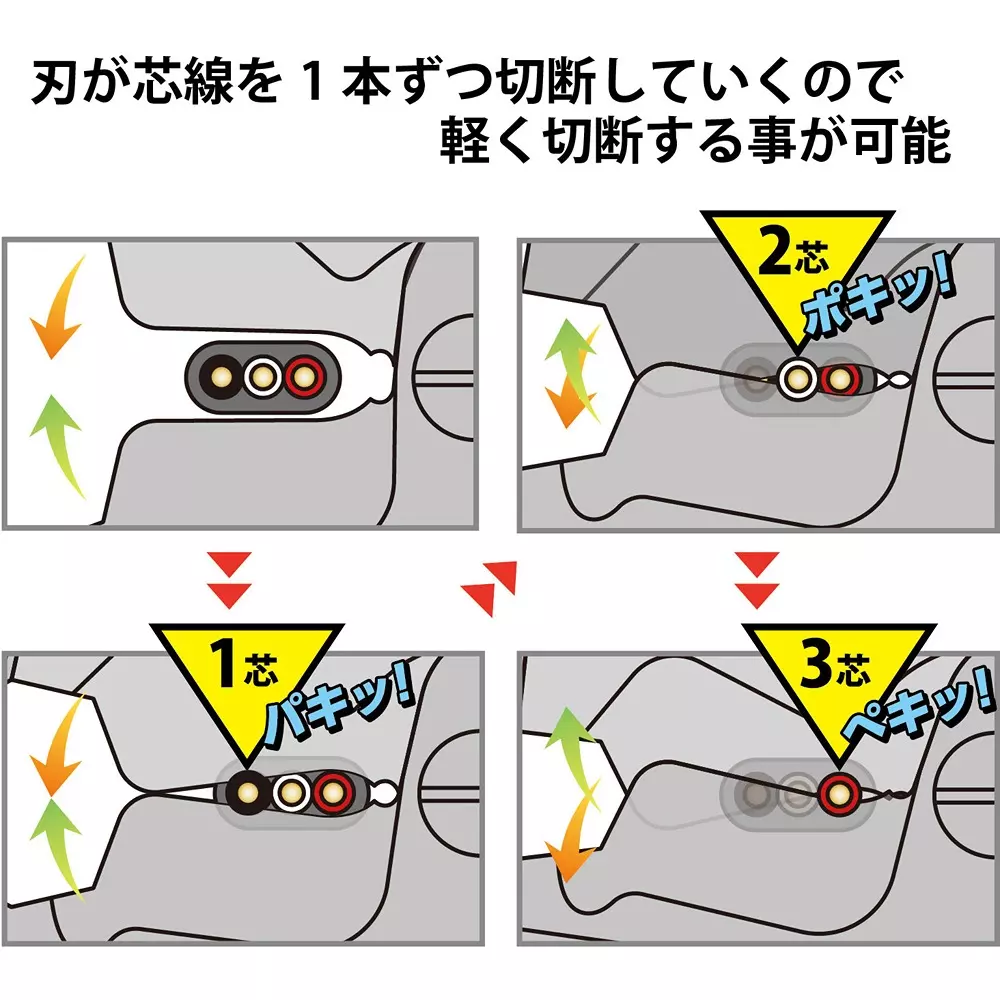 刃が芯線を１本ずつ切断していくので
軽く切断する事が可能

2芯
ポキッ!

1芯
パキッ!

3芯
ペキッ!