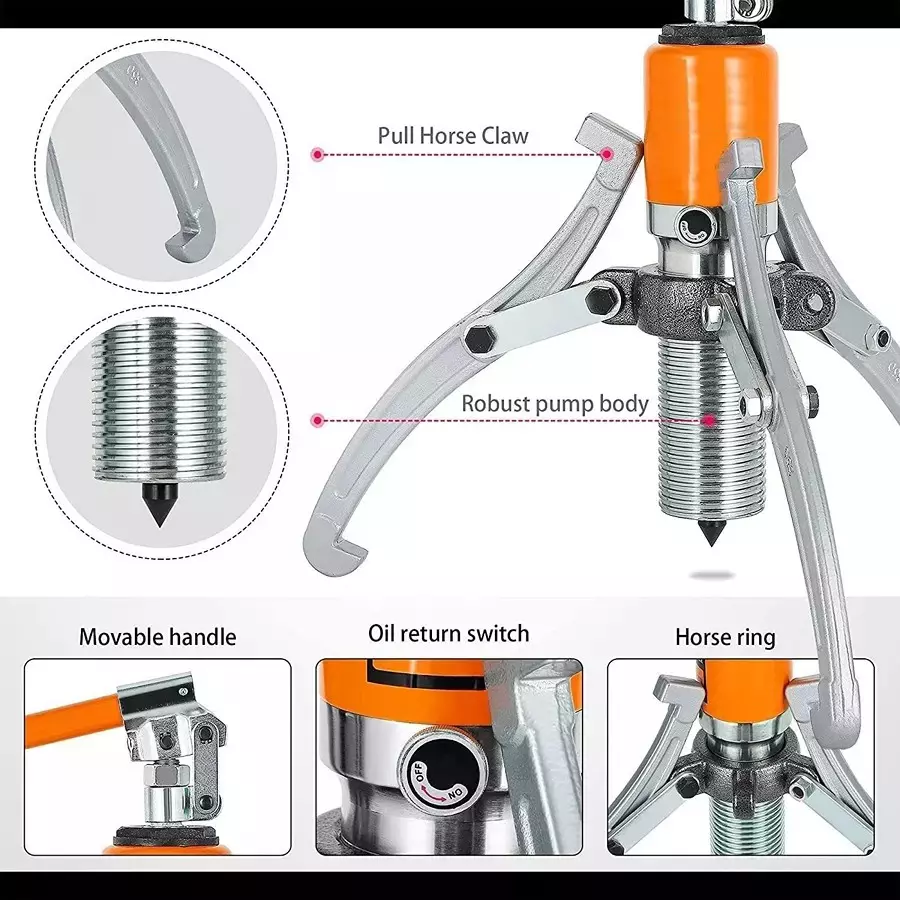 Pull Horse Claw

Robust pump body

Movable handle

Oil return switch

Horse ring

OFF

ON