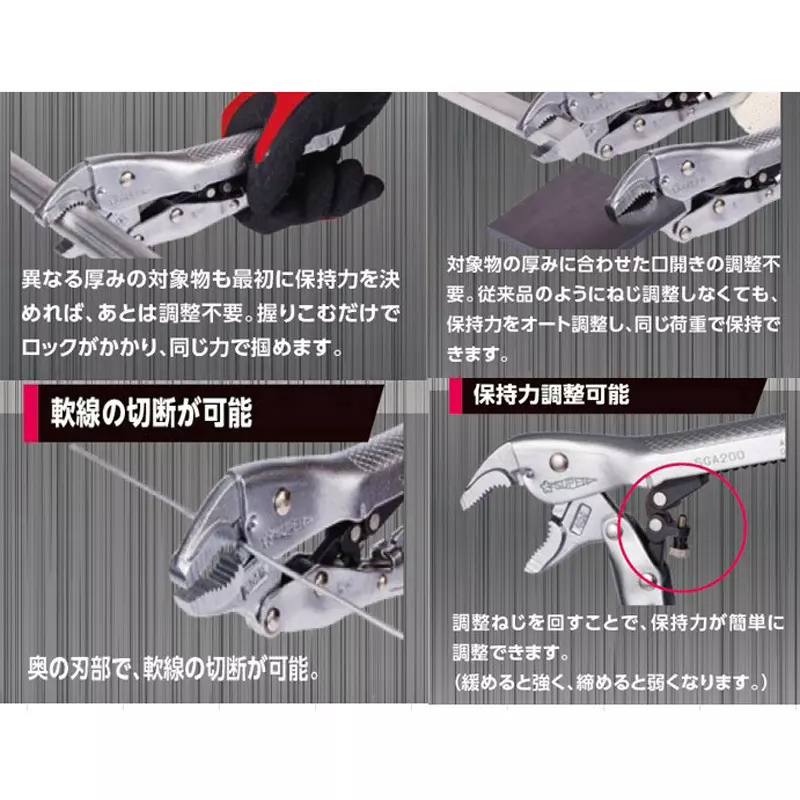 異なる厚みの対象物も最初に保持力を決めれば、あとは調整不要。握りこむだけでロックがかかり、同じ力で掴めます。

対象物の厚みに合わせた口開きの調整不要。従来品のようにねじ調整しなくても、保持力をオート調整し、同じ荷重で保持できます。

軟線の切断が可能

奥の刃部で、軟線の切断が可能。

保持力調整可能

SUPER

SGA200

調整ねじを回すことで、保持力が簡単に調整できます。
（緩めると強く、締めると弱くなります。）