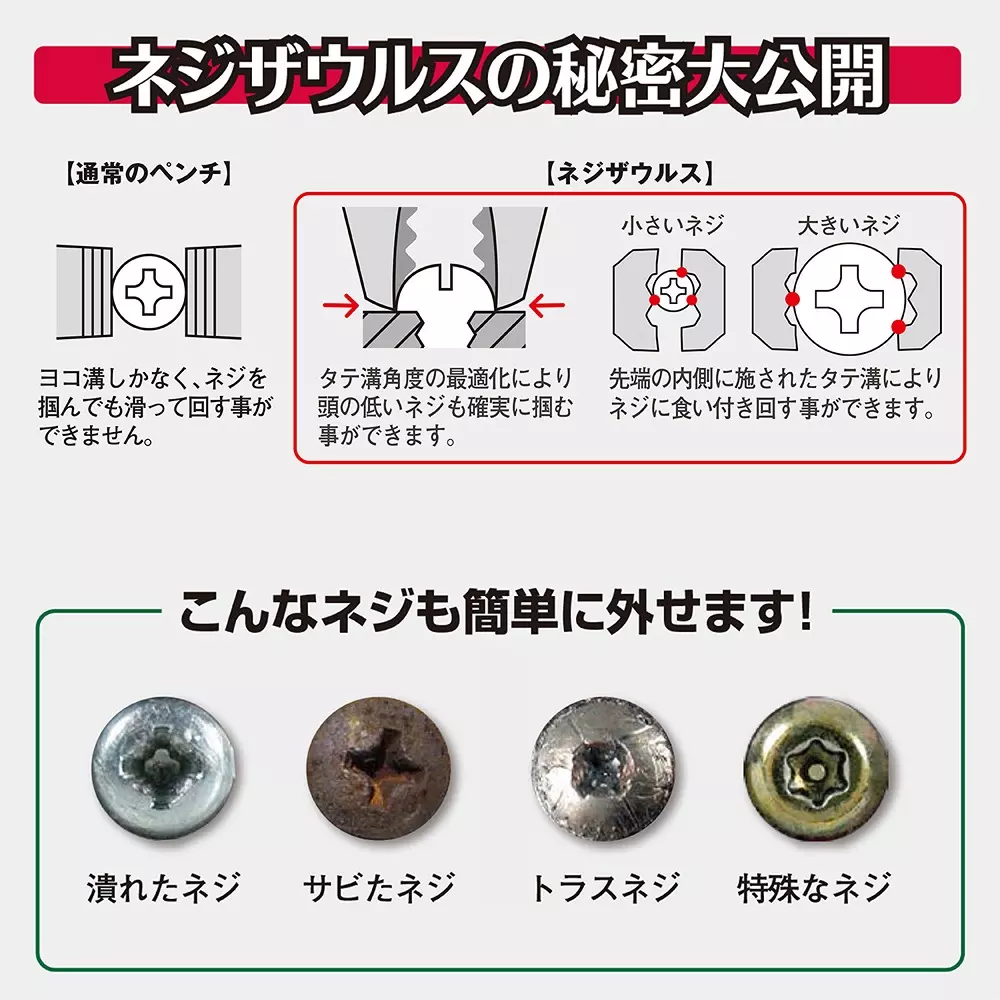 ネジザウルスの秘密大公開

【通常のペンチ】

ヨコ溝しかなく、ネジを掴んでも滑って回す事ができません。

【ネジザウルス】

タテ溝角度の最適化により頭の低いネジも確実に掴む事ができます。

小さいネジ
大きいネジ

先端の内側に施されたタテ溝によりネジに食い付き回す事ができます。

こんなネジも簡単に外せます!

潰れたネジ
サビたネジ
トラスネジ
特殊なネジ