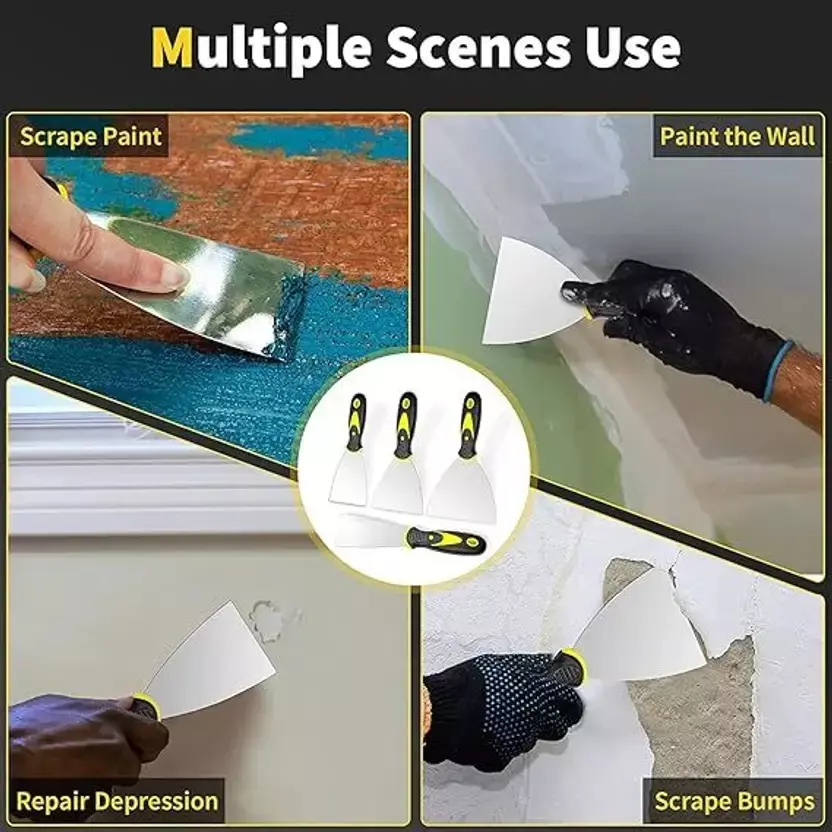 Multiple Scenes Use

Scrape Paint

Paint the Wall

Repair Depression

Scrape Bumps