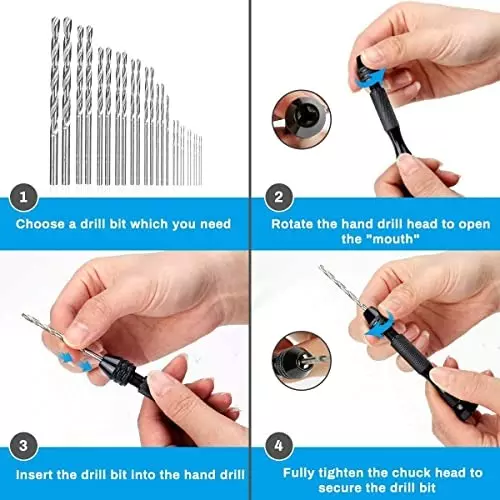 1

Choose a drill bit which you need

2

Rotate the hand drill head to open the "mouth"

3

Insert the drill bit into the hand drill

4

Fully tighten the chuck head to secure the drill bit