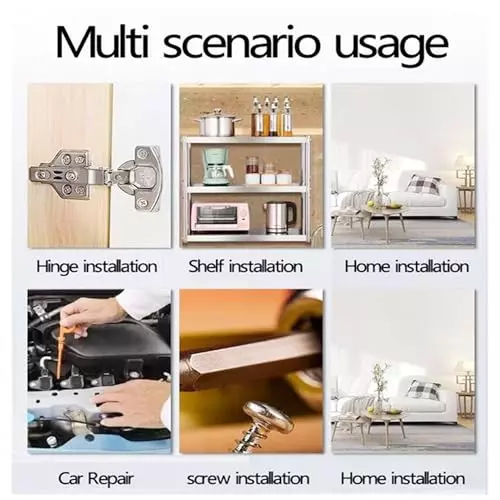 Multi scenario usage

Hinge installation

Shelf installation

Home installation

Car Repair

screw installation

Home installation