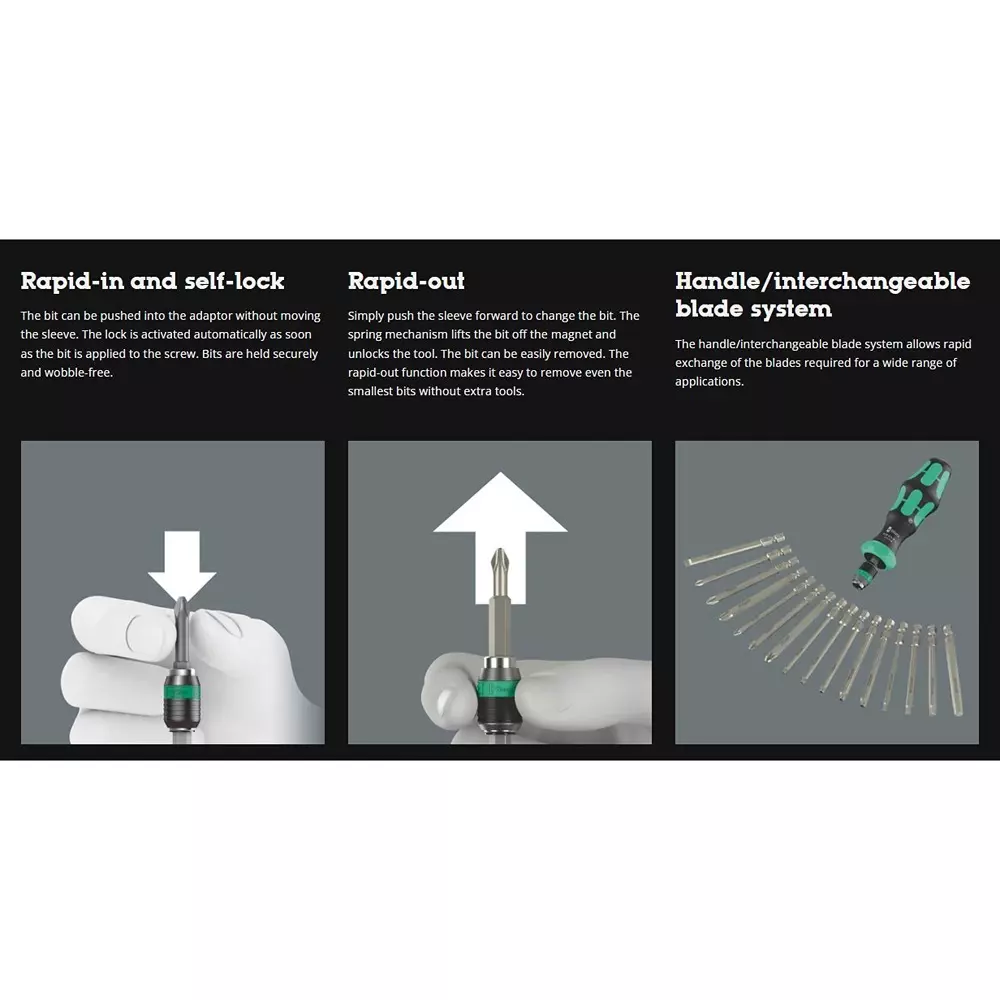 Rapid-in and self-lock

The bit can be pushed into the adaptor without moving the sleeve. The lock is activated automatically as soon as the bit is applied to the screw. Bits are held securely and wobble-free.

Rapid-out

Simply push the sleeve forward to change the bit. The spring mechanism lifts the bit off the magnet and unlocks the tool. The bit can be easily removed. The rapid-out function makes it easy to remove even the smallest bits without extra tools.

Handle/interchangeable blade system

The handle/interchangeable blade system allows rapid exchange of the blades required for a wide range of applications.