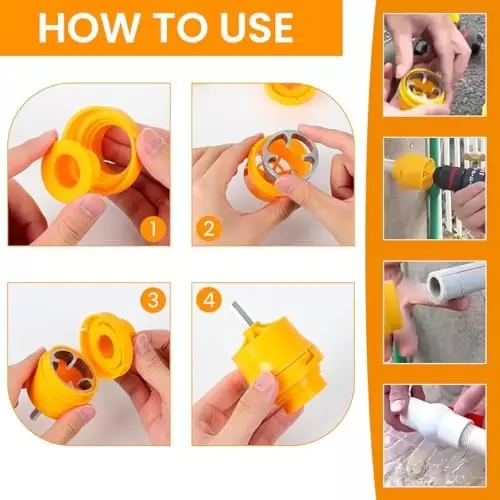 HOW TO USE

1

2

3

4