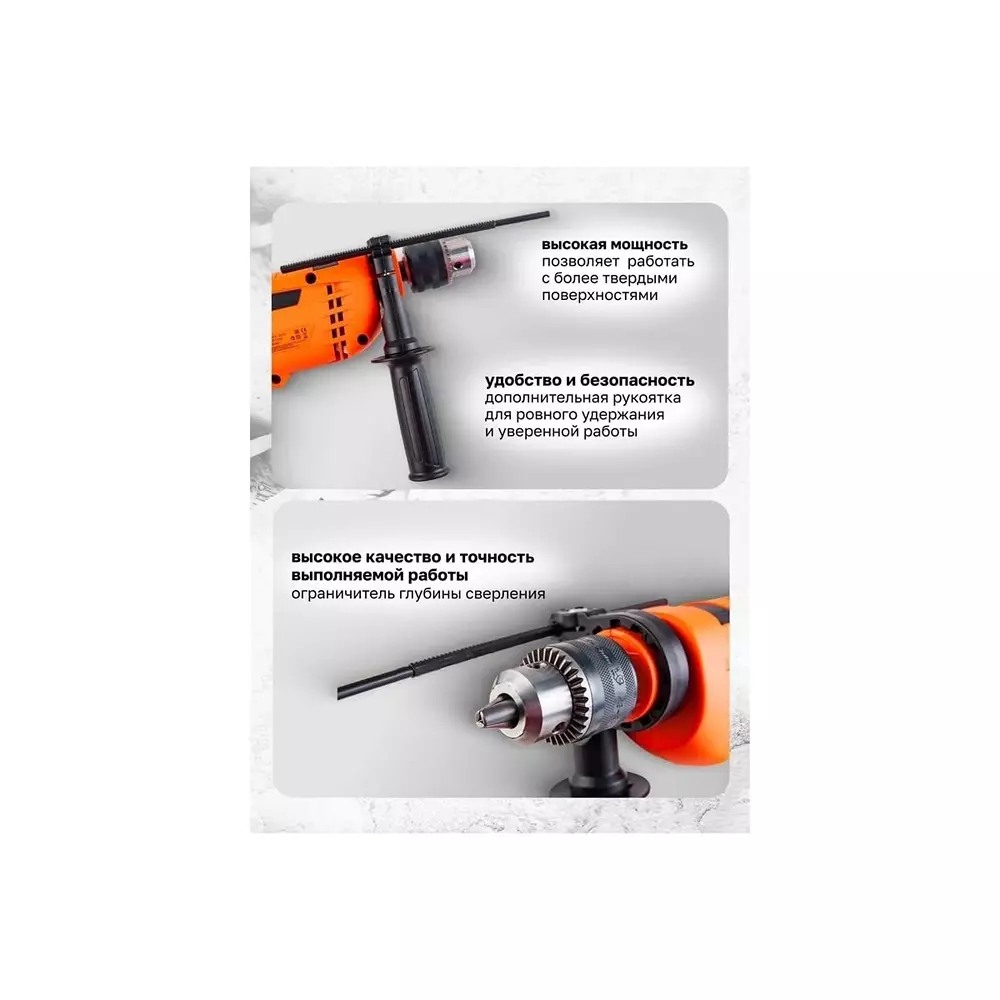 высокая мощность
позволяет работать с более твердыми поверхностями

удобство и безопасность
дополнительная рукоятка для ровного удержания и уверенной работы

высокое качество и точность выполняемой работы
ограничитель глубины сверления