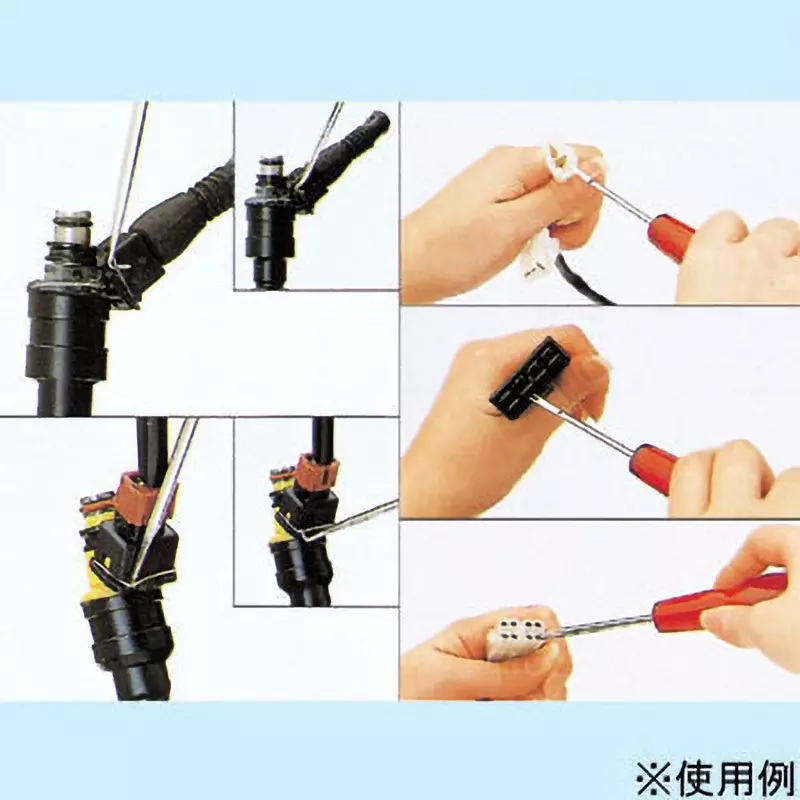 ※使用例