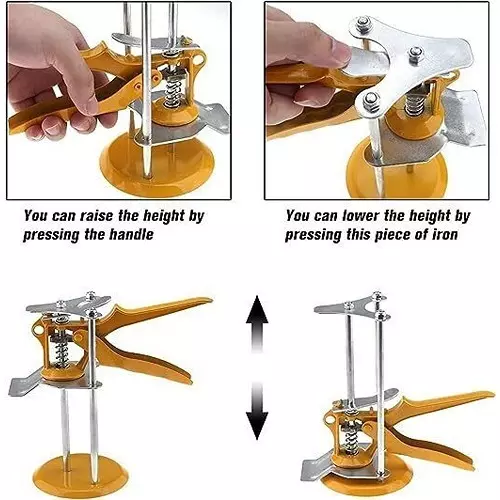 You can raise the height by pressing the handle

You can lower the height by pressing this piece of iron