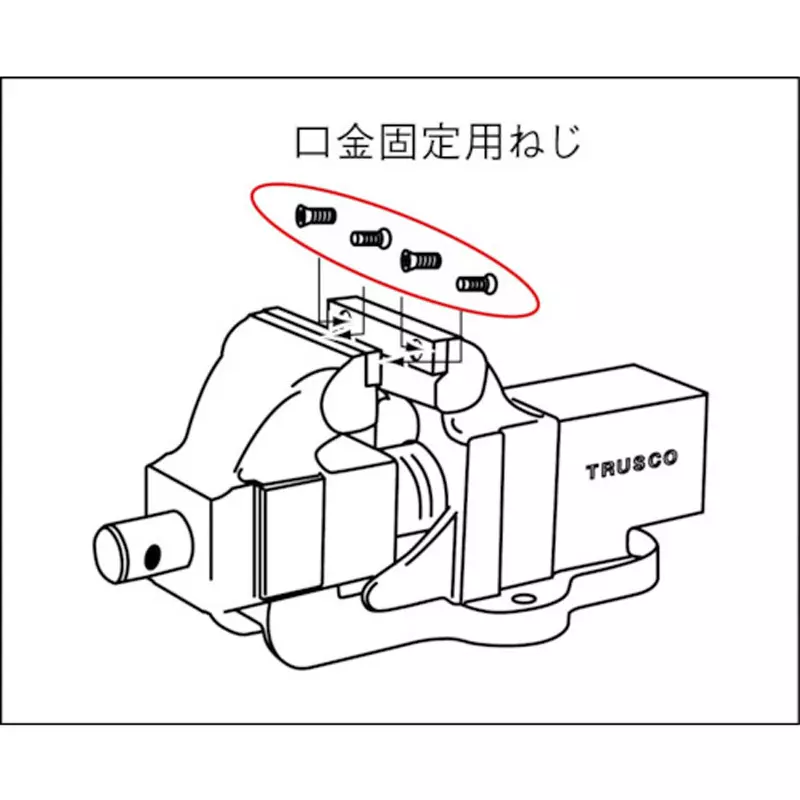 口金固定用ねじ

TRUSCO