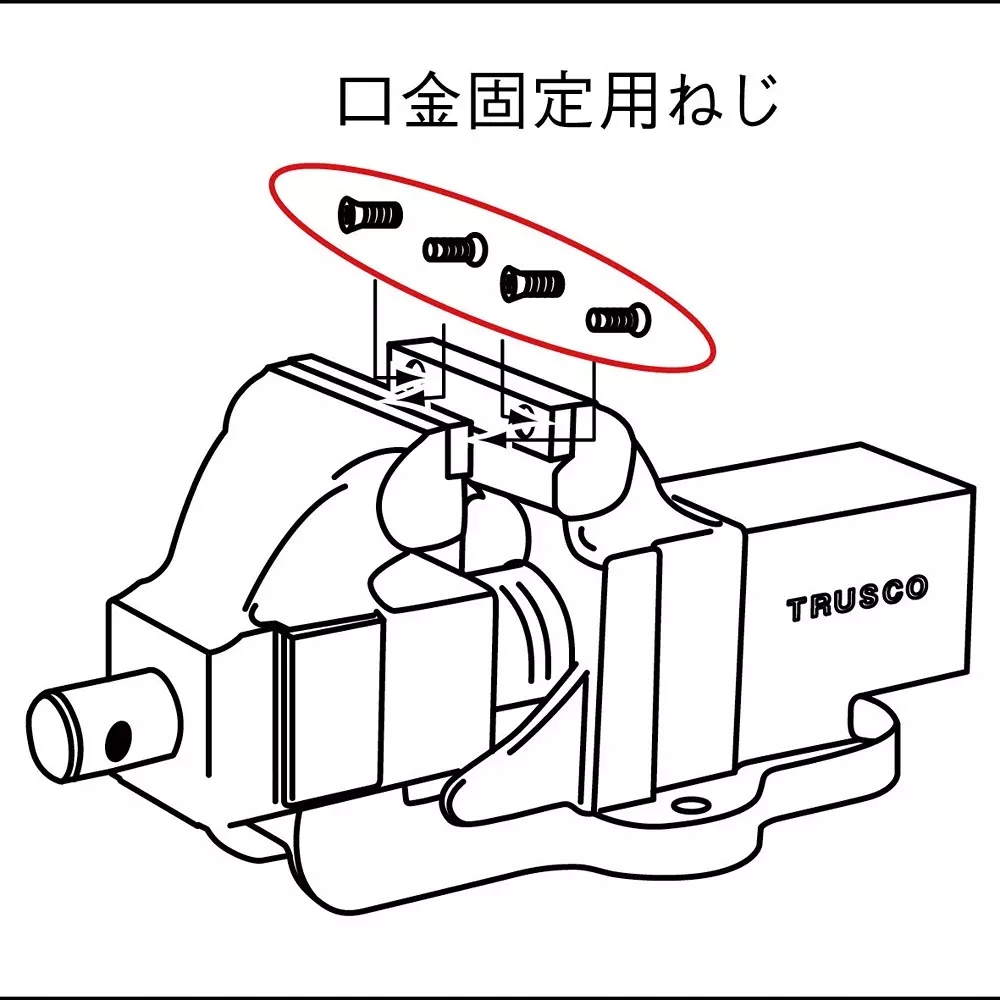 口金固定用ねじ

TRUSCO