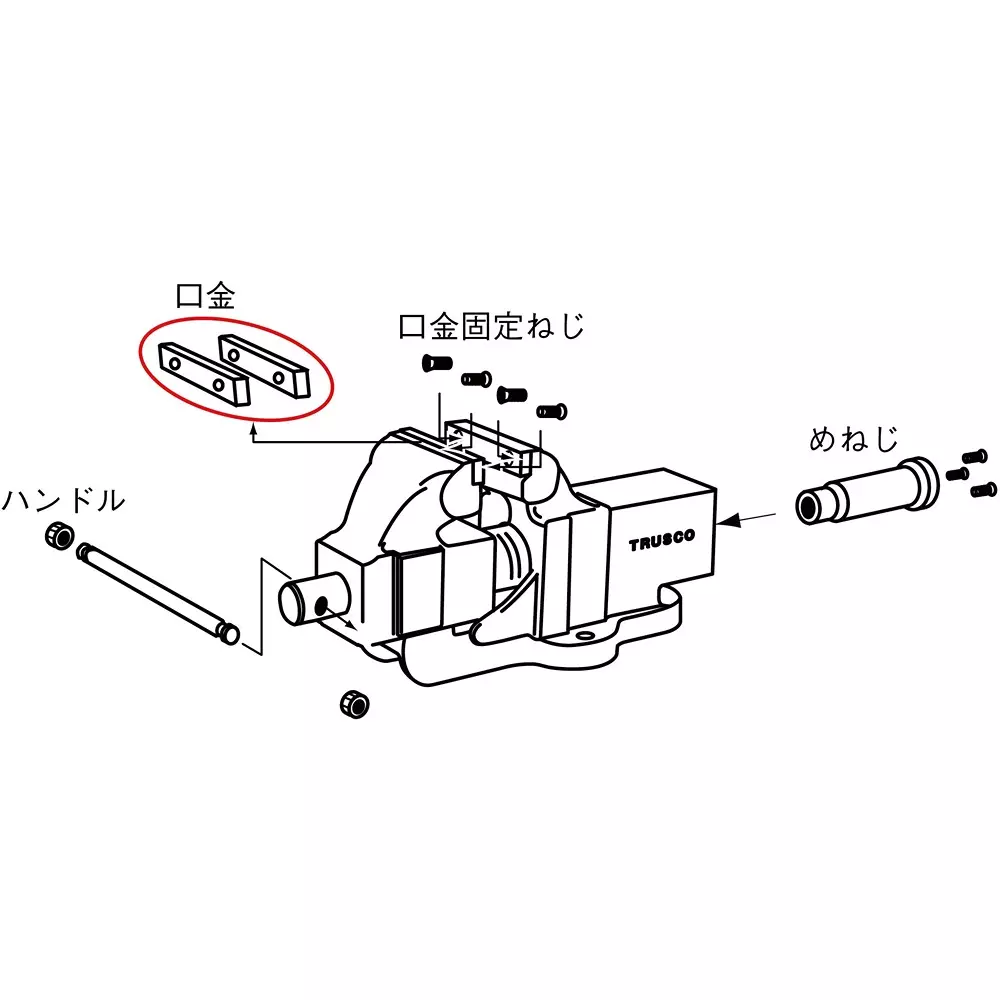 口金

口金固定ねじ

めねじ

ハンドル

TRUSCO