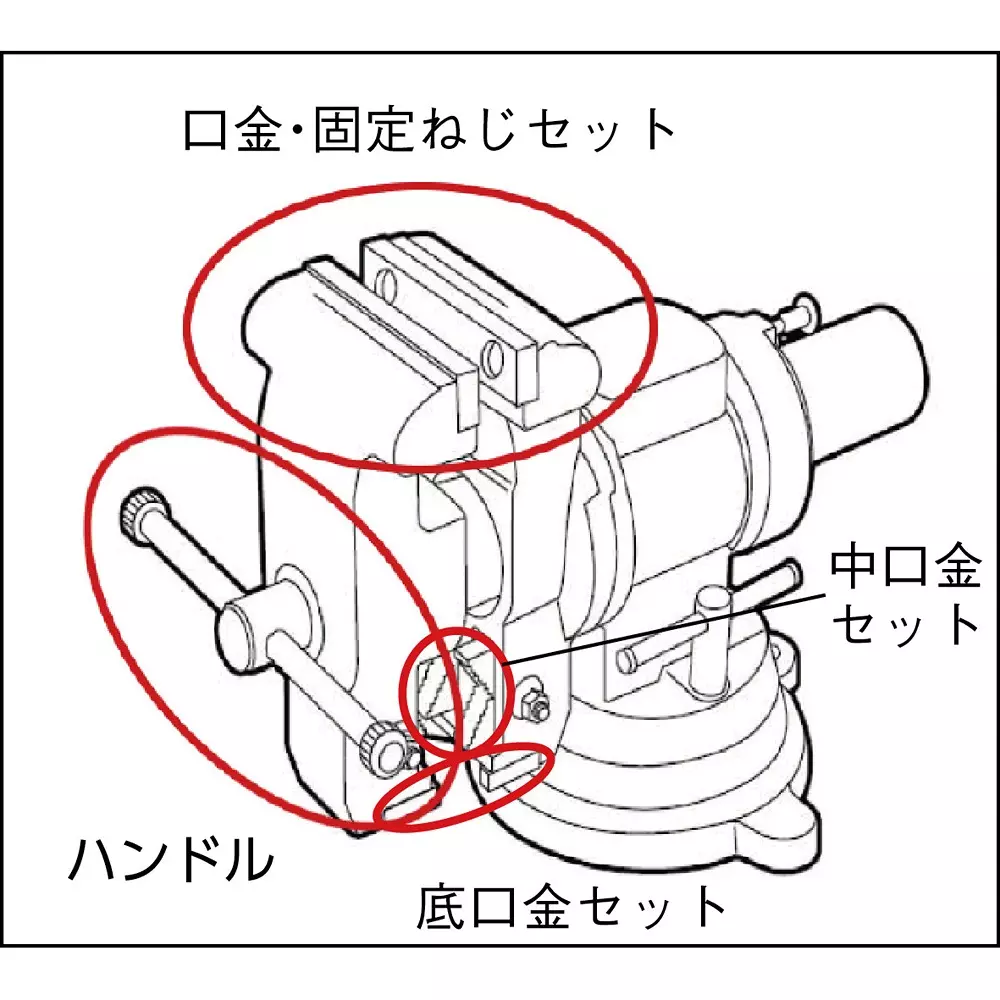 口金･固定ねじセット

中口金セット

ハンドル

底口金セット