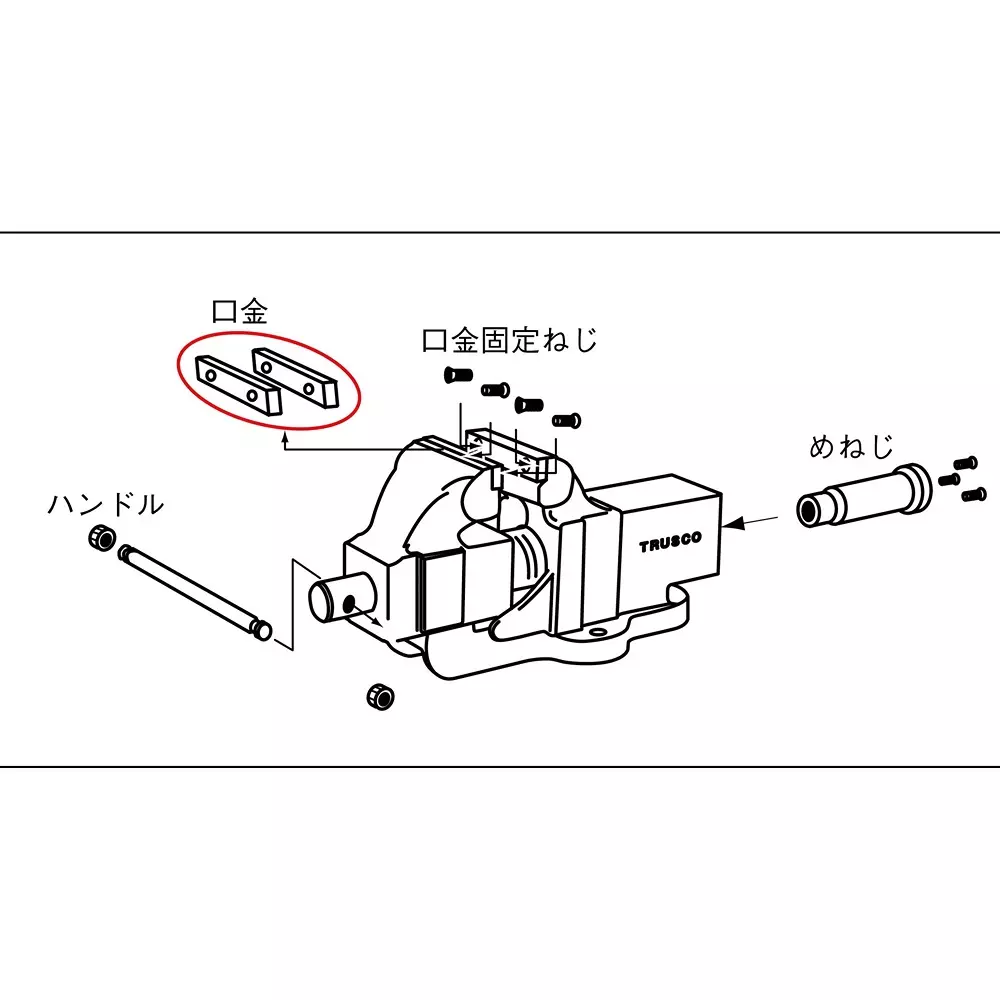 口金

口金固定ねじ

めねじ

ハンドル

TRUSCO