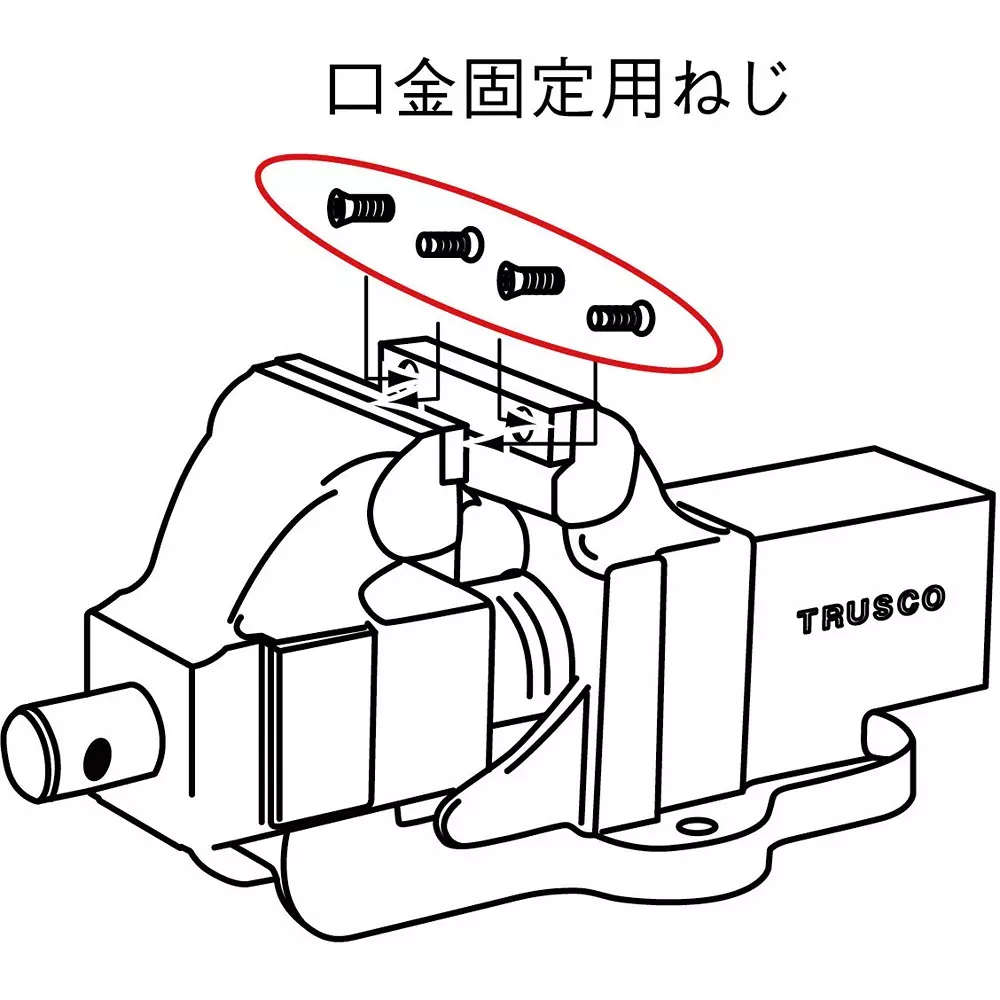 口金固定用ねじ

TRUSCO