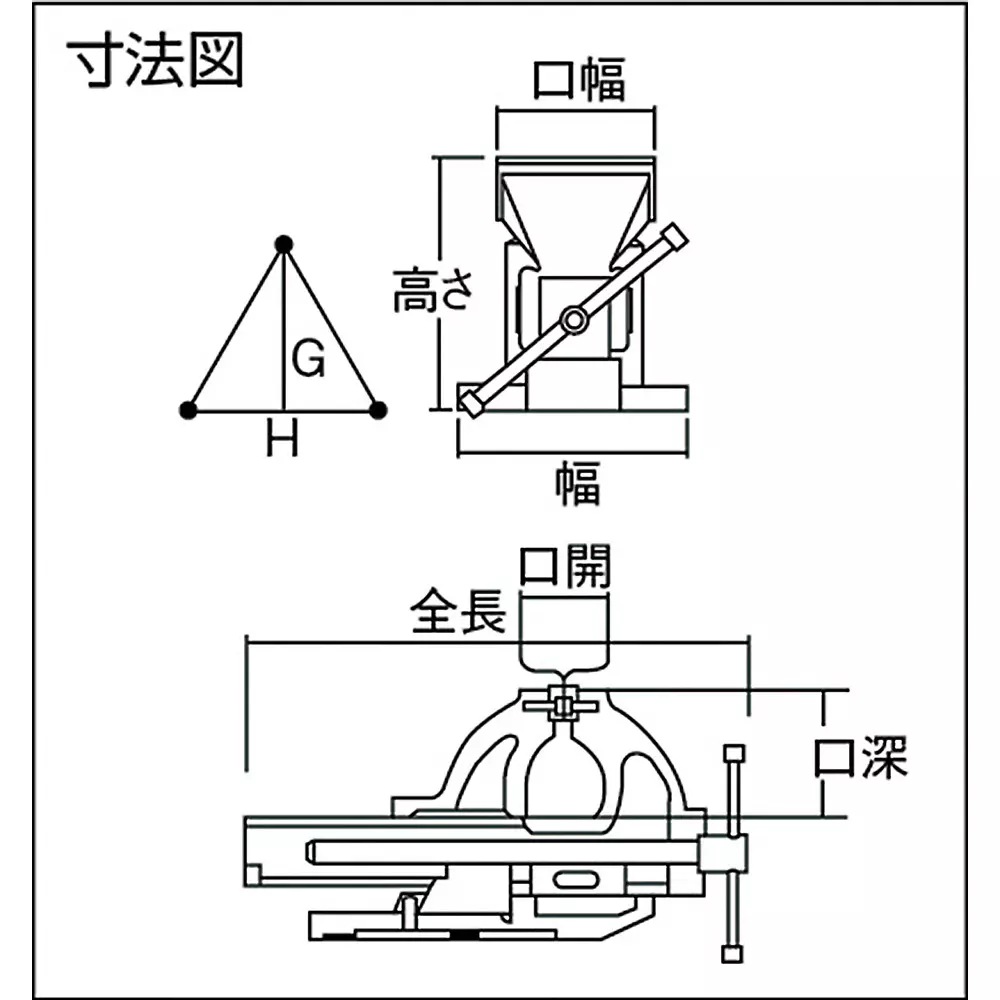 寸法図

口幅

高さ

G

H

幅

口開

全長

口深