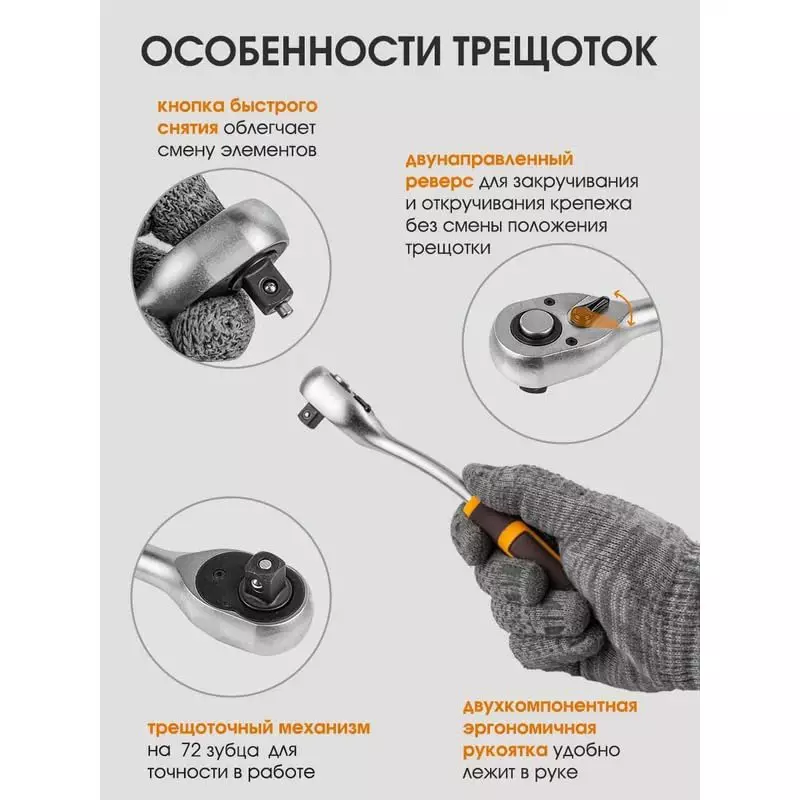 ОСОБЕННОСТИ ТРЕЩОТОК

кнопка быстрого снятия облегчает смену элементов

двунаправленный реверс для закручивания и откручивания крепежа без смены положения трещотки

трещоточный механизм на 72 зубца для точности в работе

двухкомпонентная эргономичная рукоятка удобно лежит в руке