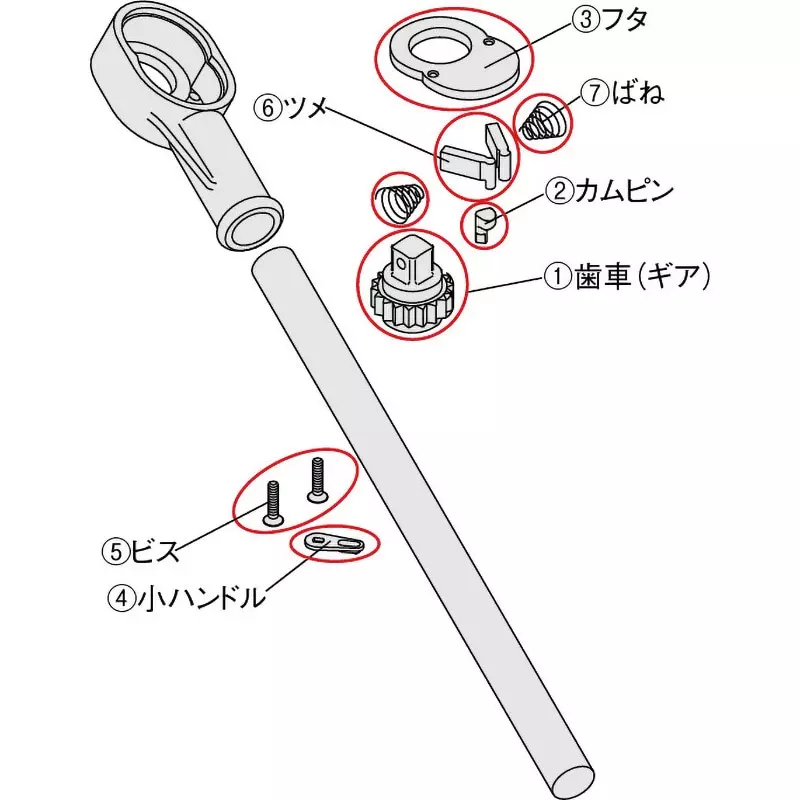 ③フタ
⑥ツメ
⑦ばね
②カムピン
①歯車(ギア)
⑤ビス
④小ハンドル