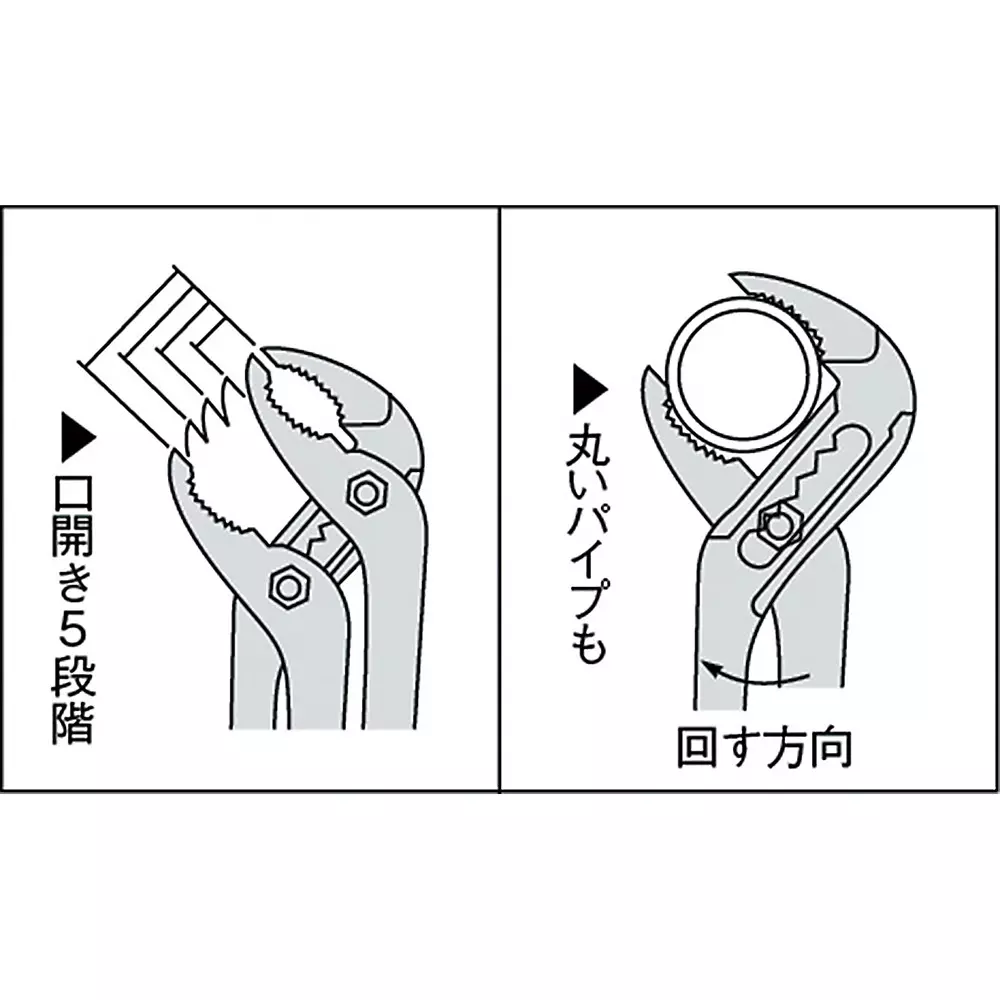 ▶口開き5段階

▶丸いパイプも

回す方向