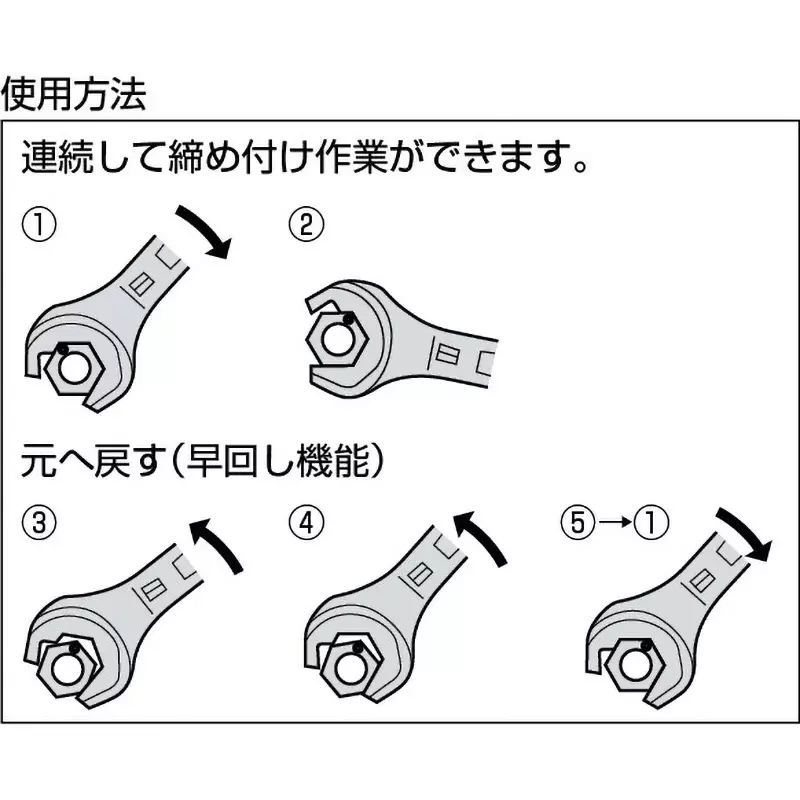 使用方法

連続して締め付け作業ができます。

①

②

元へ戻す（早回し機能）

③

④

⑤→①