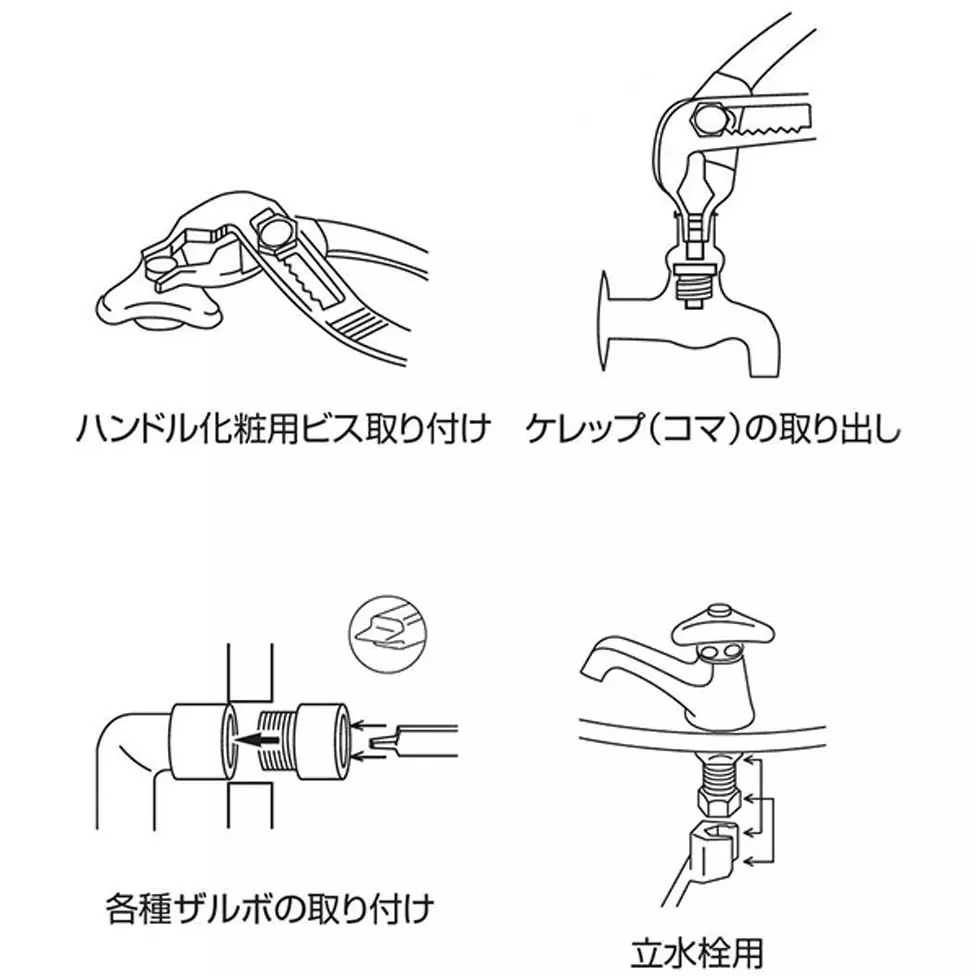 ハンドル化粧用ビス取り付け

ケレップ(コマ)の取り出し

各種ザルボの取り付け

立水栓用