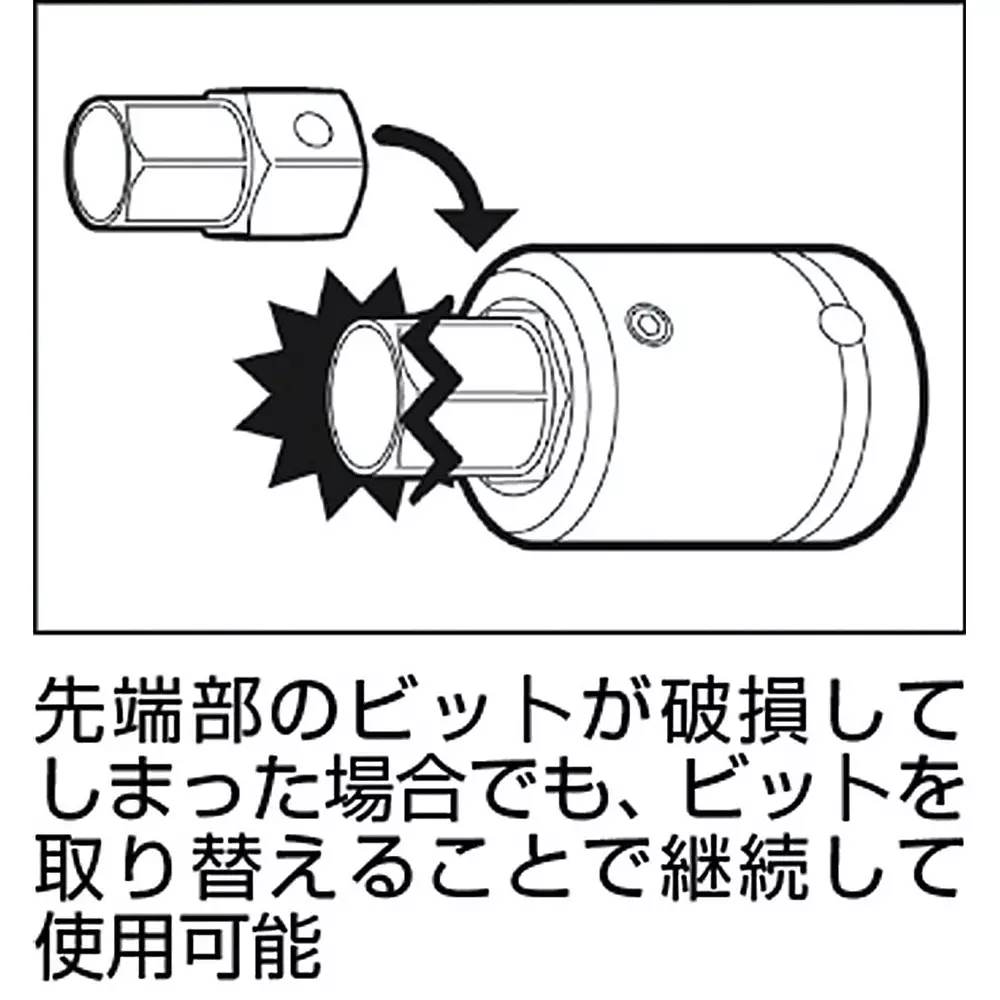 先端部のビットが破損してしまった場合でも、ビットを取り替えることで継続して使用可能