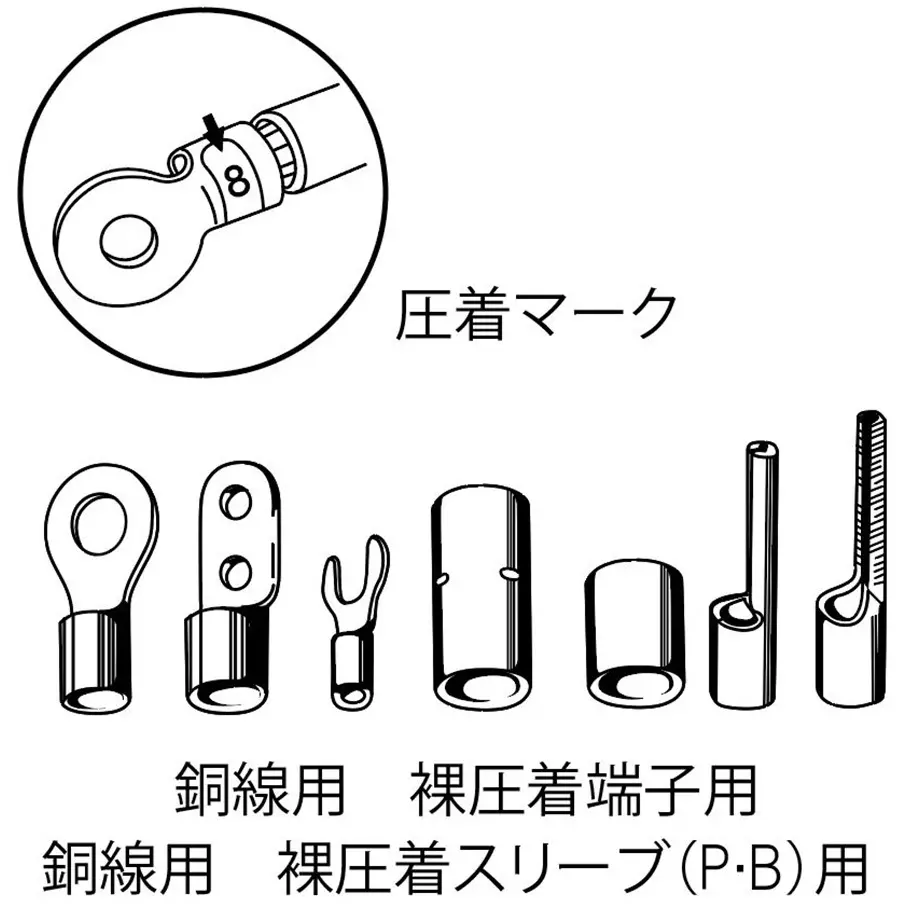 8

圧着マーク

銅線用　裸圧着端子用
銅線用　裸圧着スリーブ(P·B)用