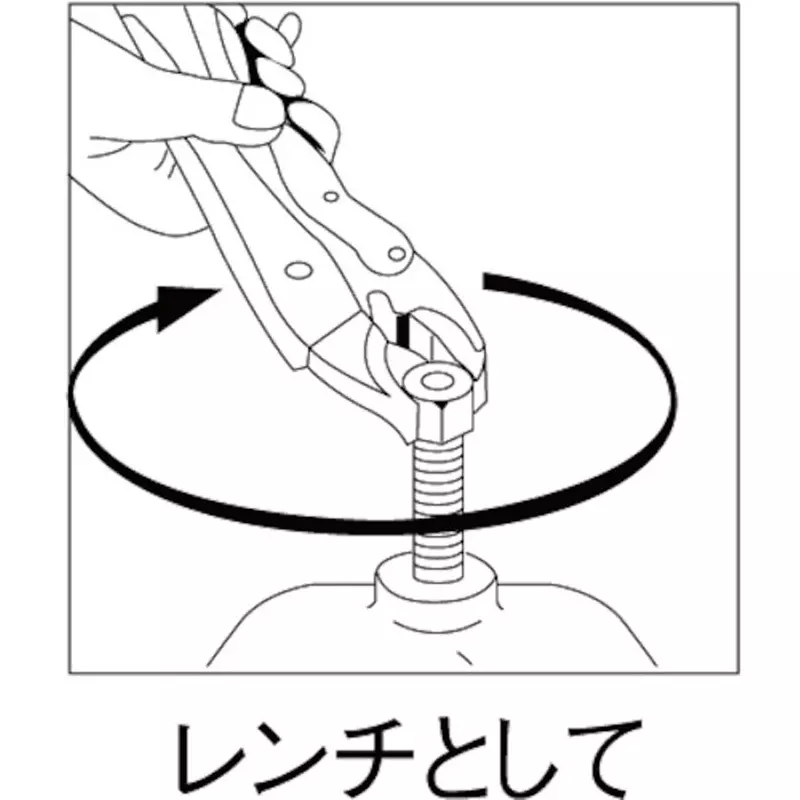 レンチとして