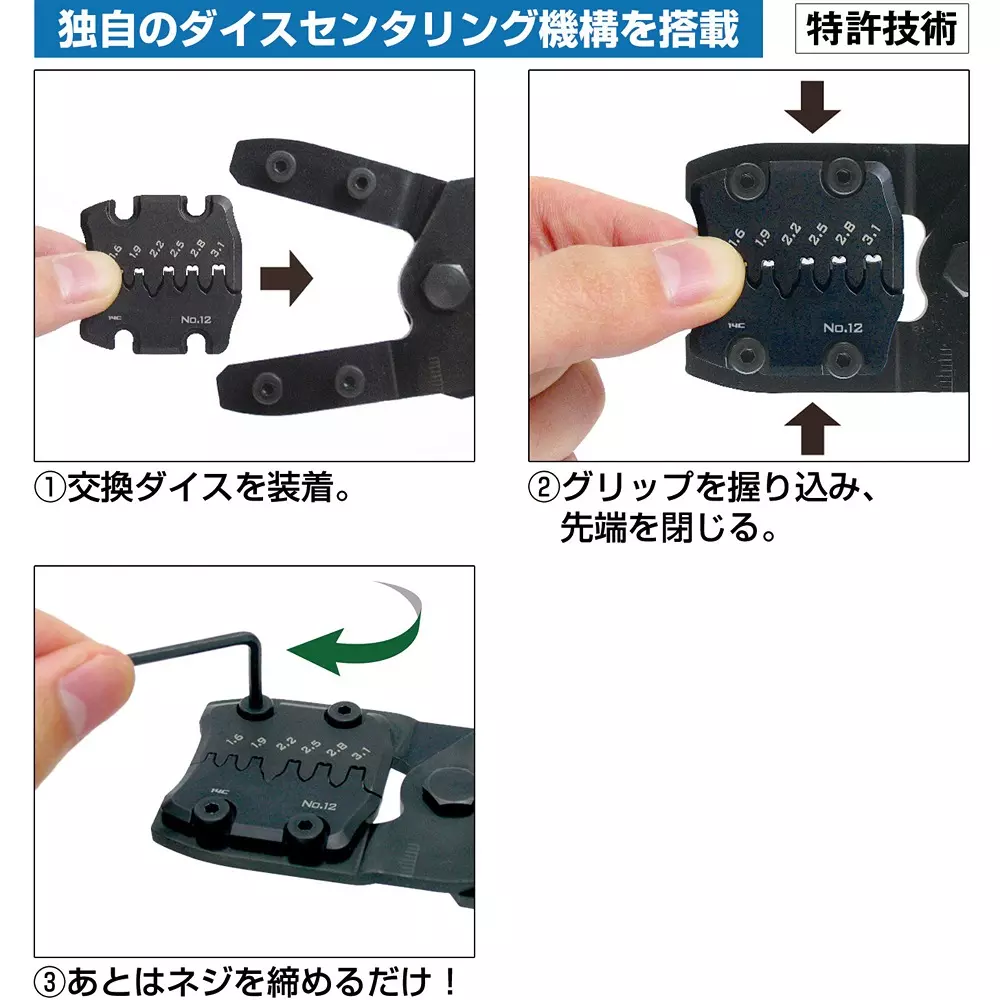 独自のダイスセンタリング機構を搭載

特許技術

1.6 1.9 2.2 2.5 2.8 3.1

No.12

①交換ダイスを装着。

1.6 1.9 2.2 2.5 2.8 3.1

No.12

②グリップを握り込み、先端を閉じる。

1.6 1.9 2.2 2.5 2.8 3.1

No.12

③あとはネジを締めるだけ！