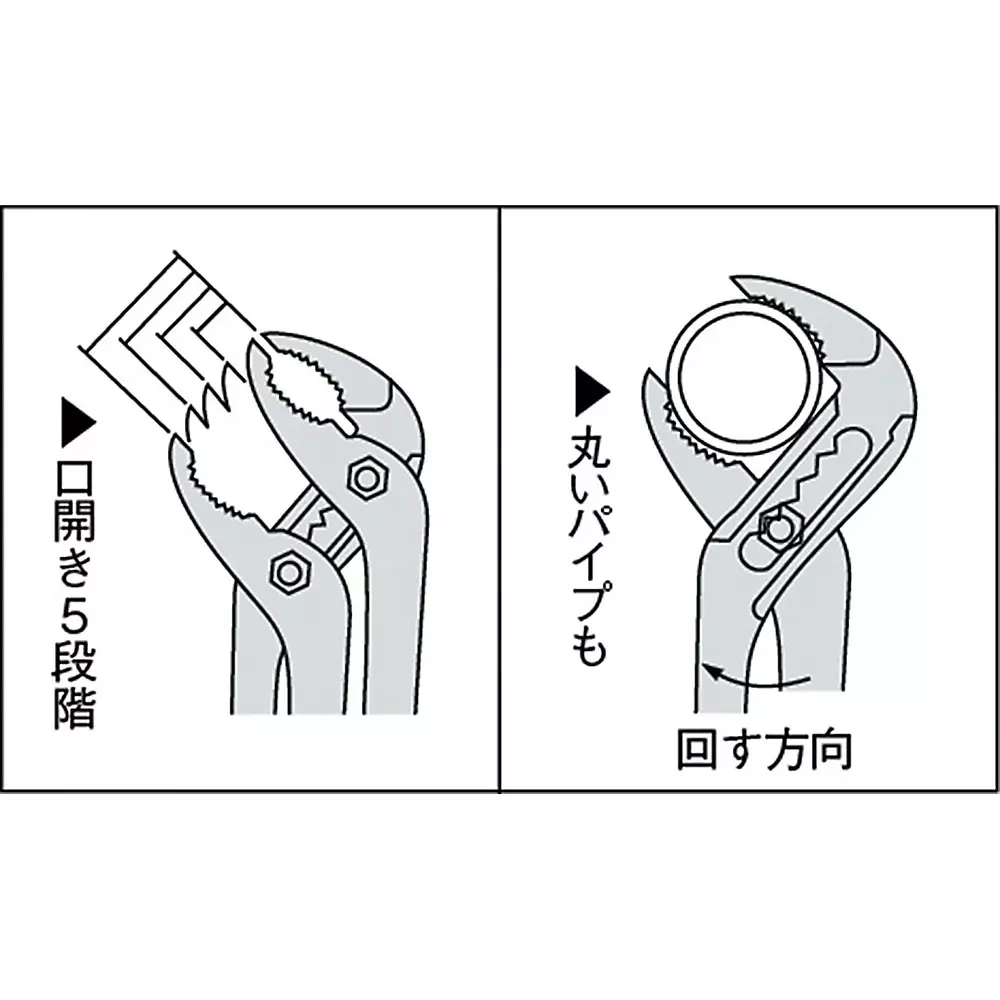 ▶口開き5段階

▶丸いパイプも

回す方向