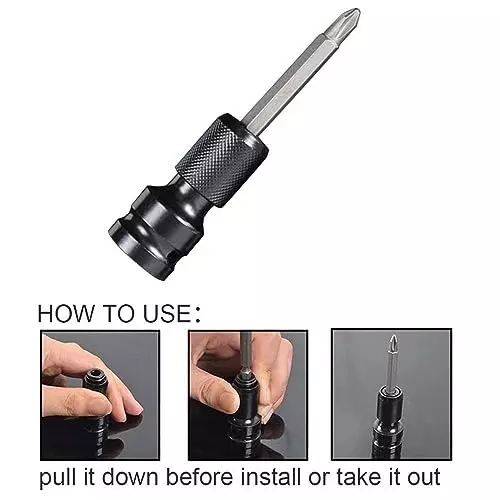 HOW TO USE:

pull it down before install or take it out