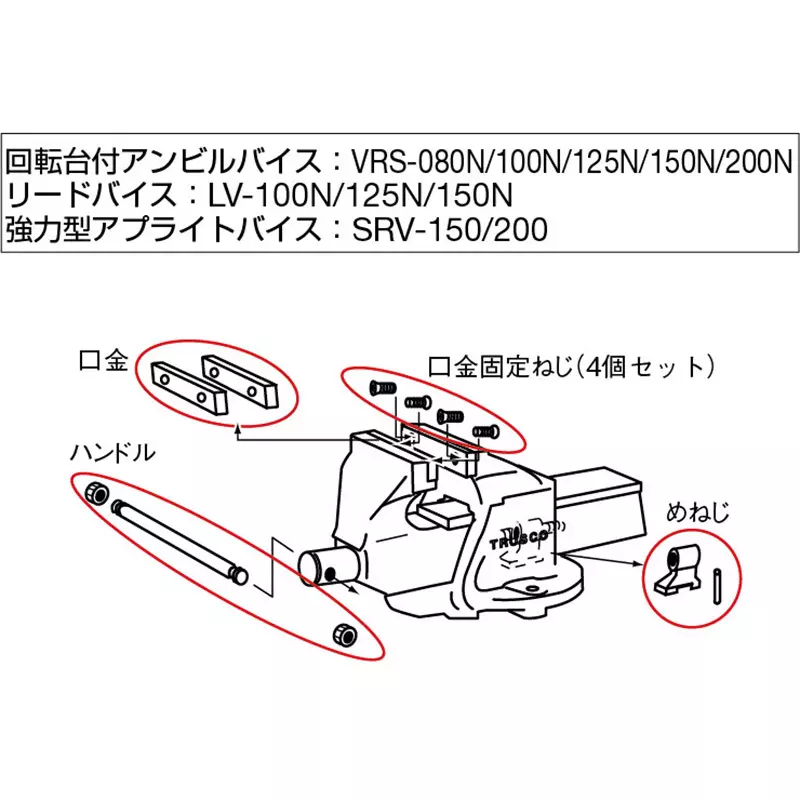 回転台付アンビルバイス：VRS-080N/100N/125N/150N/200N
リードバイス：LV-100N/125N/150N
強力型アプライトバイス：SRV-150/200

口金

口金固定ねじ(4個セット)

ハンドル

めねじ

TRUSCO