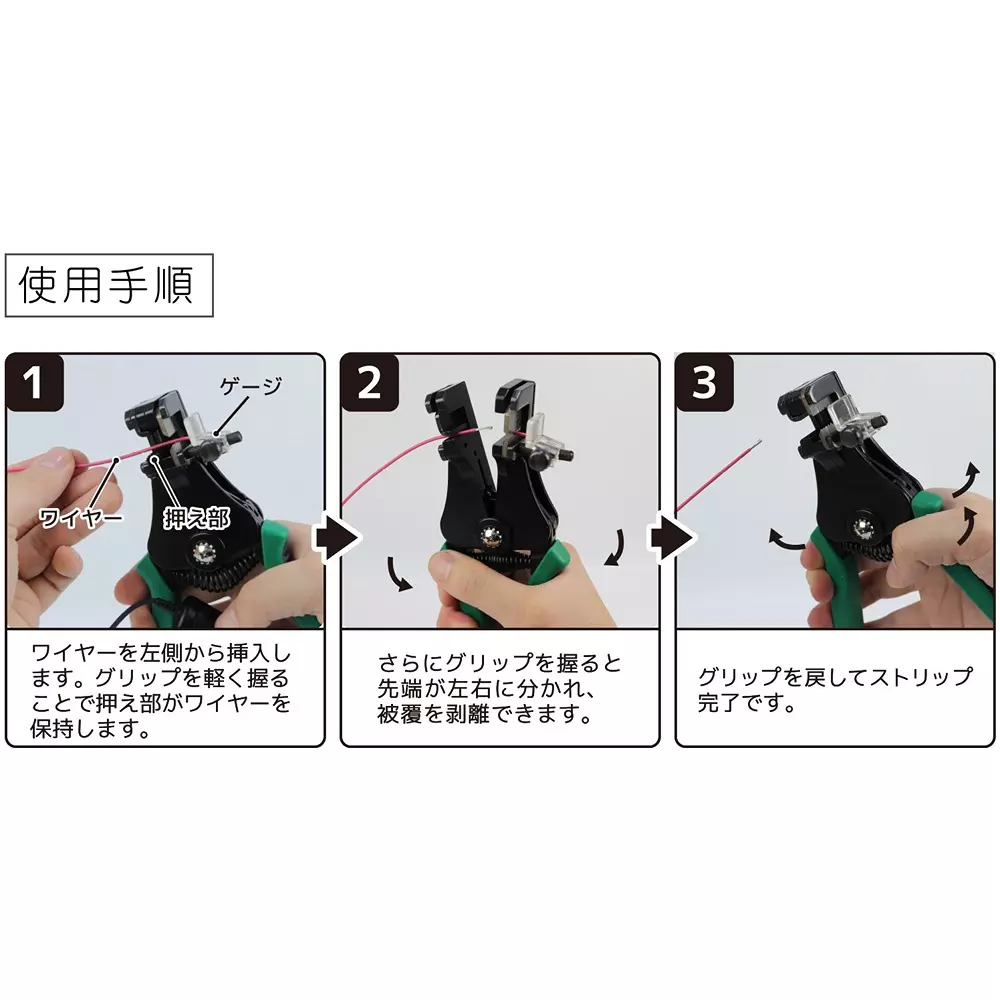 使用手順

1

ゲージ

ワイヤー

押え部

ワイヤーを左側から挿入します。グリップを軽く握ることで押え部がワイヤーを保持します。

2

さらにグリップを握ると先端が左右に分かれ、被覆を剥離できます。

3

グリップを戻してストリップ完了です。