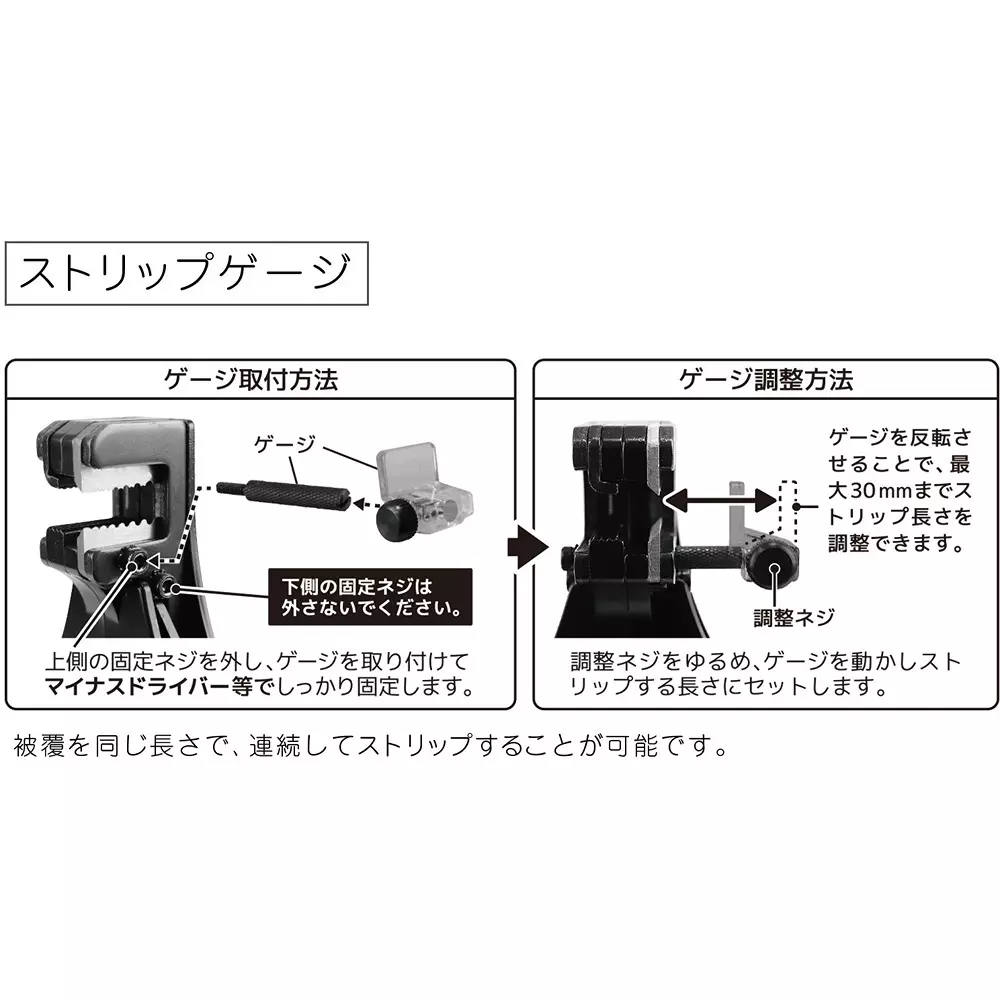 ストリップゲージ

ゲージ取付方法

ゲージ

下側の固定ネジは外さないでください。

上側の固定ネジを外し、ゲージを取り付けてマイナスドライバー等でしっかり固定します。

ゲージ調整方法

ゲージを反転させることで、最大30mmまでストリップ長さを調整できます。

調整ネジ

調整ネジをゆるめ、ゲージを動かしストリップする長さにセットします。

被覆を同じ長さで、連続してストリップすることが可能です。