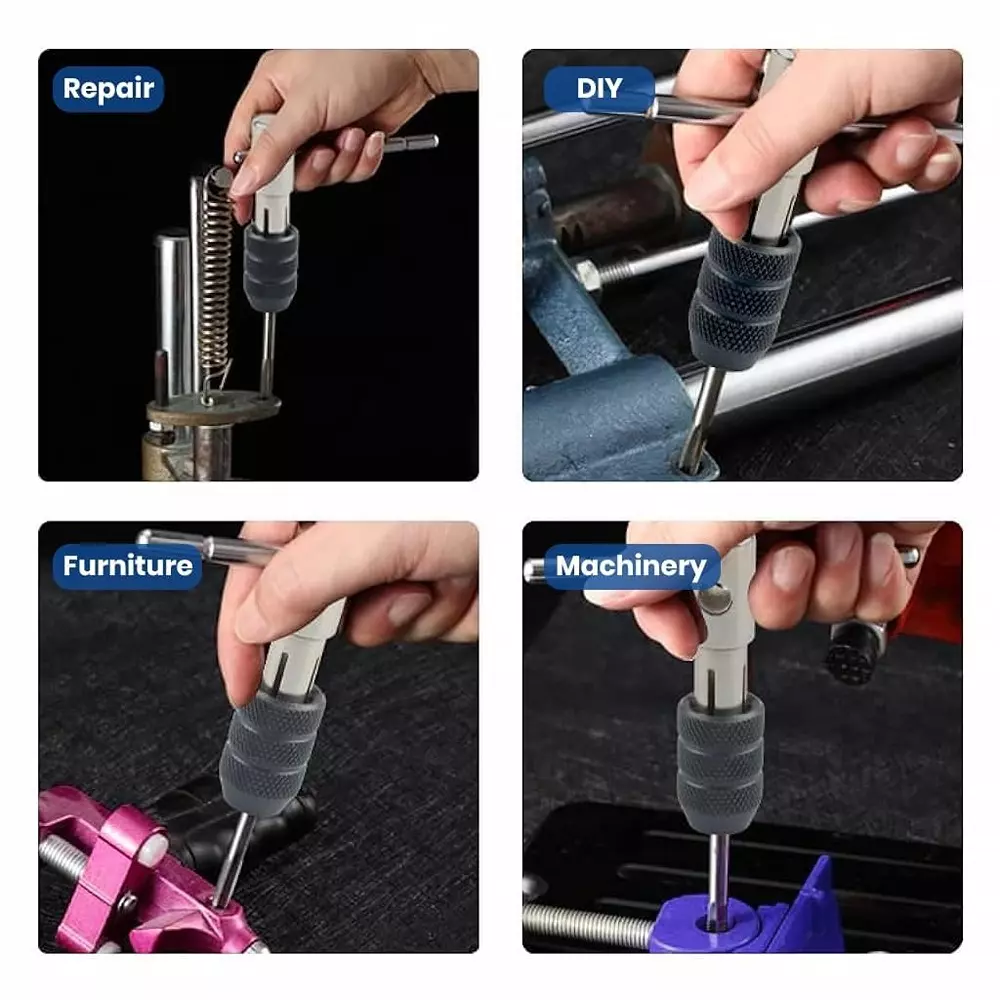 Repair

DIY

Furniture

Machinery