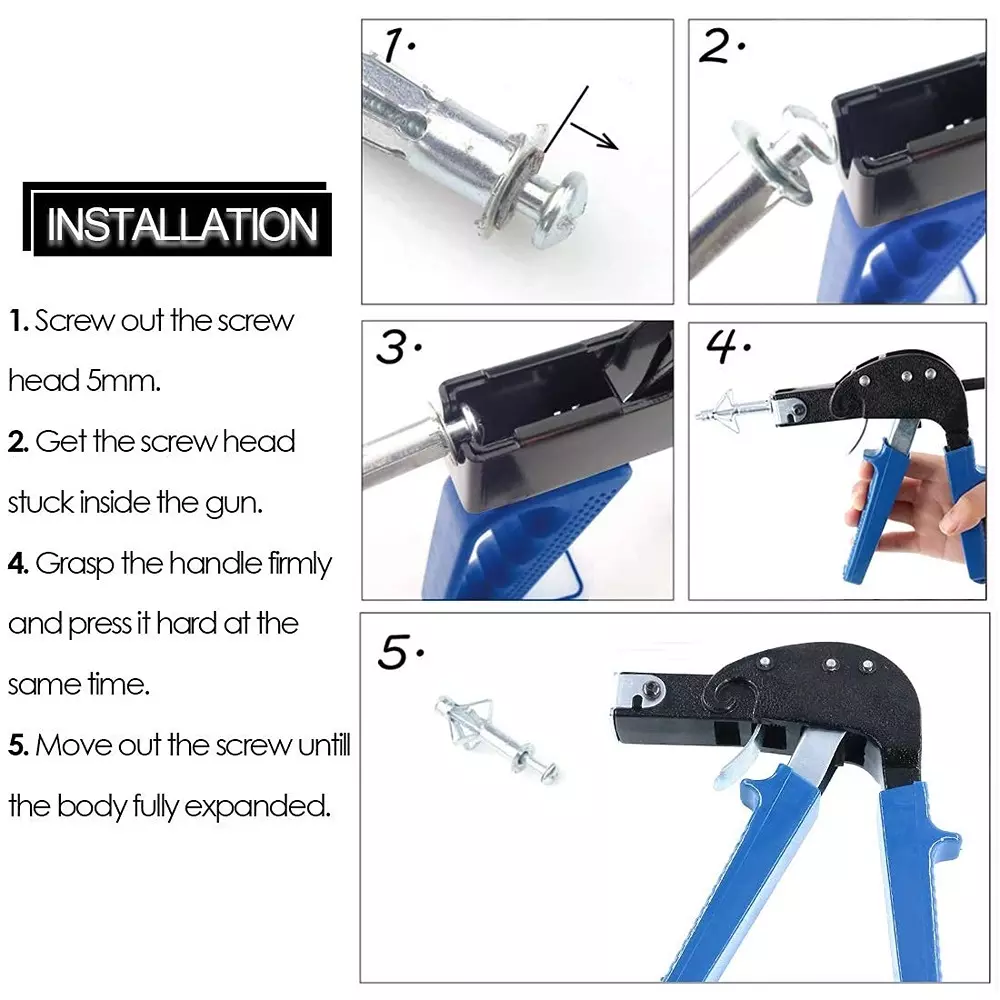 INSTALLATION

1. Screw out the screw head 5mm.

2. Get the screw head stuck inside the gun.

4. Grasp the handle firmly and press it hard at the same time.

5. Move out the screw untill the body fully expanded.

1.

2.

3.

4.

5.