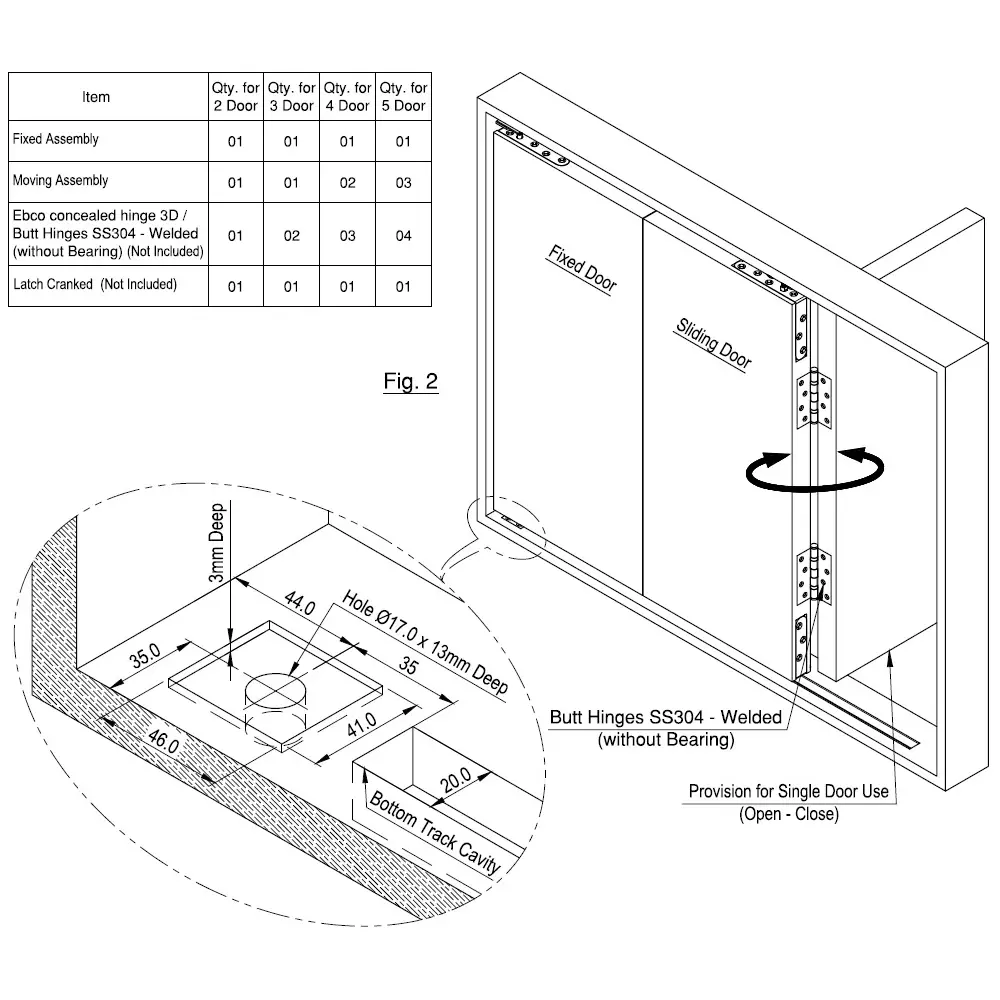 | Item | Qty. for 2 Door | Qty. for 3 Door | Qty. for 4 Door | Qty. for 5 Door |
|---|---|---|---|---|
| Fixed Assembly | 01 | 01 | 01 | 01 |
| Moving Assembly | 01 | 01 | 02 | 03 |
| Ebco concealed hinge 3D / Butt Hinges SS304 - Welded (without Bearing) (Not Included) | 01 | 02 | 03 | 04 |
| Latch Cranked (Not Included) | 01 | 01 | 01 | 01 |

Fig. 2

Fixed Door

Sliding Door

3mm Deep

44.0

Hole Ø17.0 x 13mm Deep

35.0

35

46.0

41.0

20.0

Bottom Track Cavity

Butt Hinges SS304 - Welded (without Bearing)

Provision for Single Door Use (Open - Close)